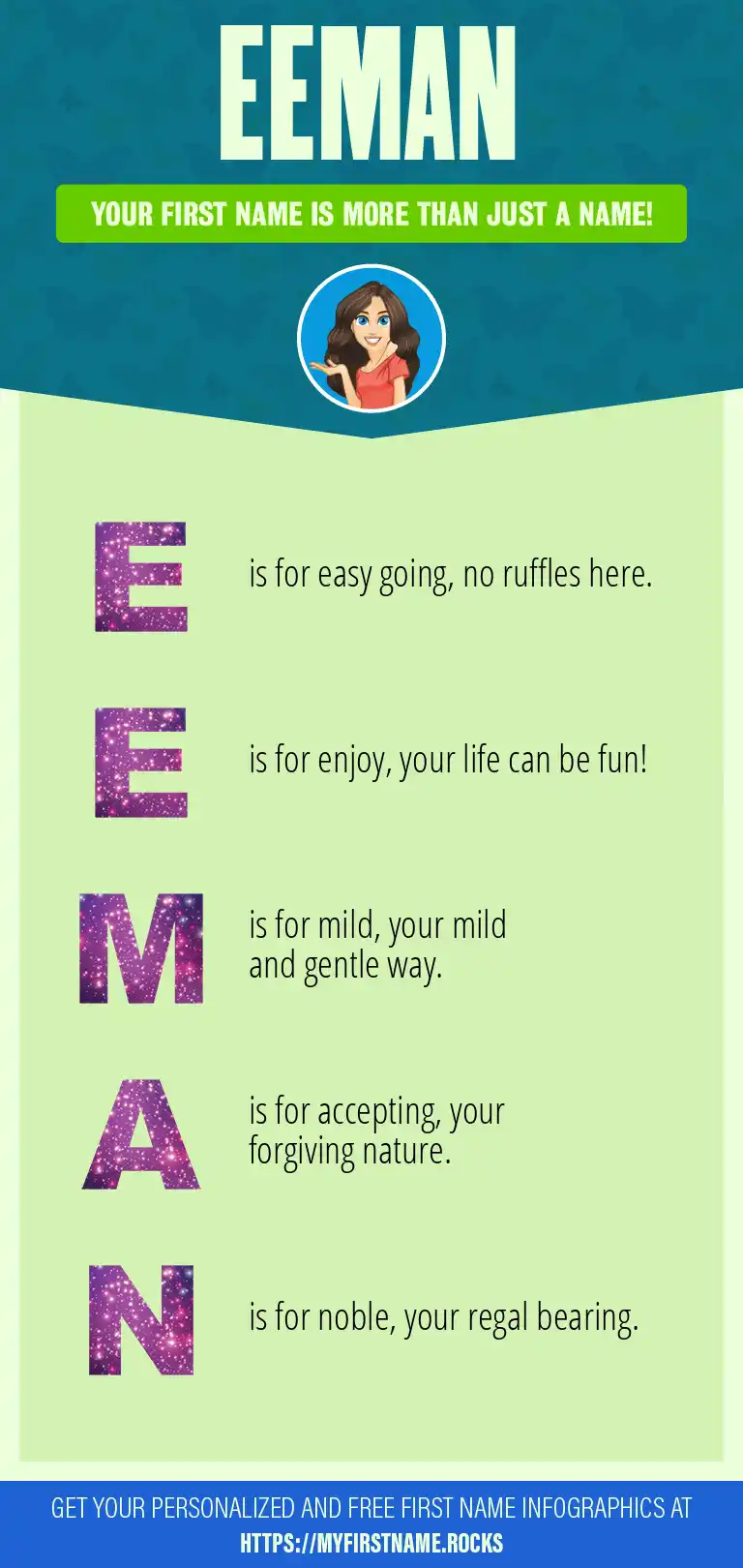 EEMAN

YOUR FIRST NAME IS MORE THAN JUST A NAME!

E is for easy going, no ruffles here.

E is for enjoy, your life can be fun!

M is for mild, your mild and gentle way.

A is for accepting, your forgiving nature.

N is for noble, your regal bearing.

GET YOUR PERSONALIZED AND FREE FIRST NAME INFOGRAPHICS AT HTTPS://MYFIRSTNAME.ROCKS