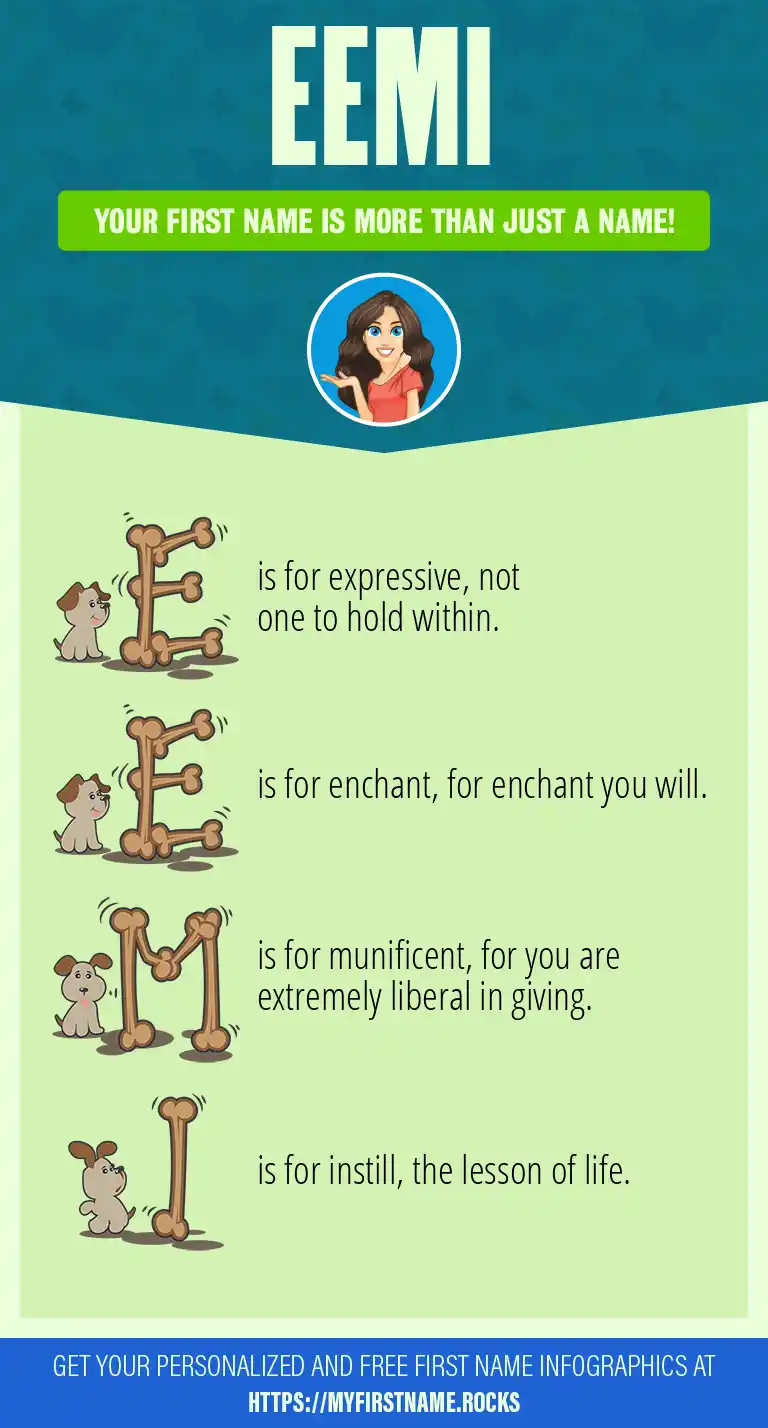 EEMI

YOUR FIRST NAME IS MORE THAN JUST A NAME!

E is for expressive, not one to hold within.

E is for enchant, for enchant you will.

M is for munificent, for you are extremely liberal in giving.

I is for instill, the lesson of life.

GET YOUR PERSONALIZED AND FREE FIRST NAME INFOGRAPHICS AT HTTPS://MYFIRSTNAME.ROCKS