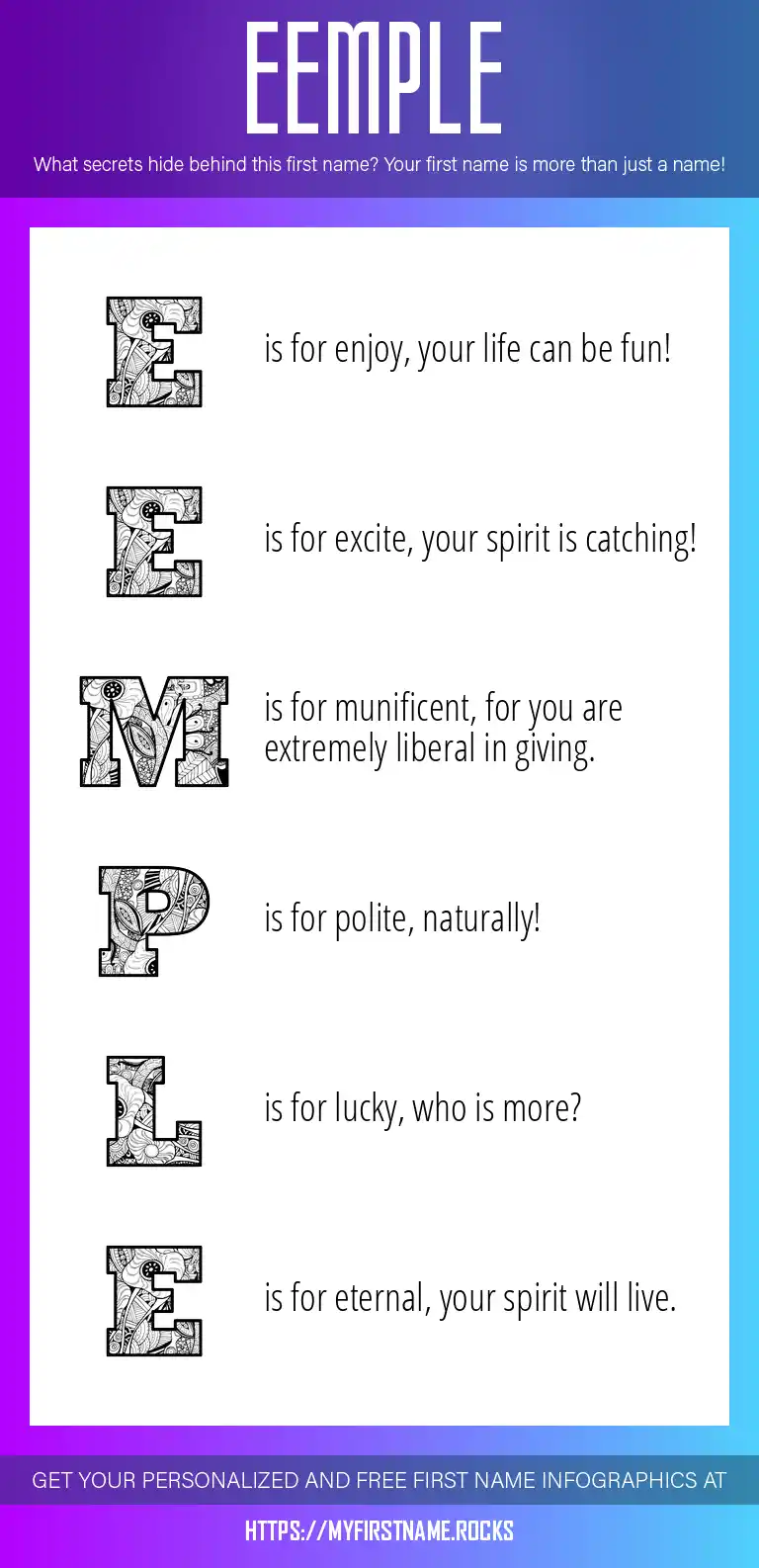 EEMPLE

What secrets hide behind this first name? Your first name is more than just a name!

E is for enjoy, your life can be fun!

E is for excite, your spirit is catching!

M is for munificent, for you are extremely liberal in giving.

P is for polite, naturally!

L is for lucky, who is more?

E is for eternal, your spirit will live.

GET YOUR PERSONALIZED AND FREE FIRST NAME INFOGRAPHICS AT

HTTPS://MYFIRSTNAME.ROCKS