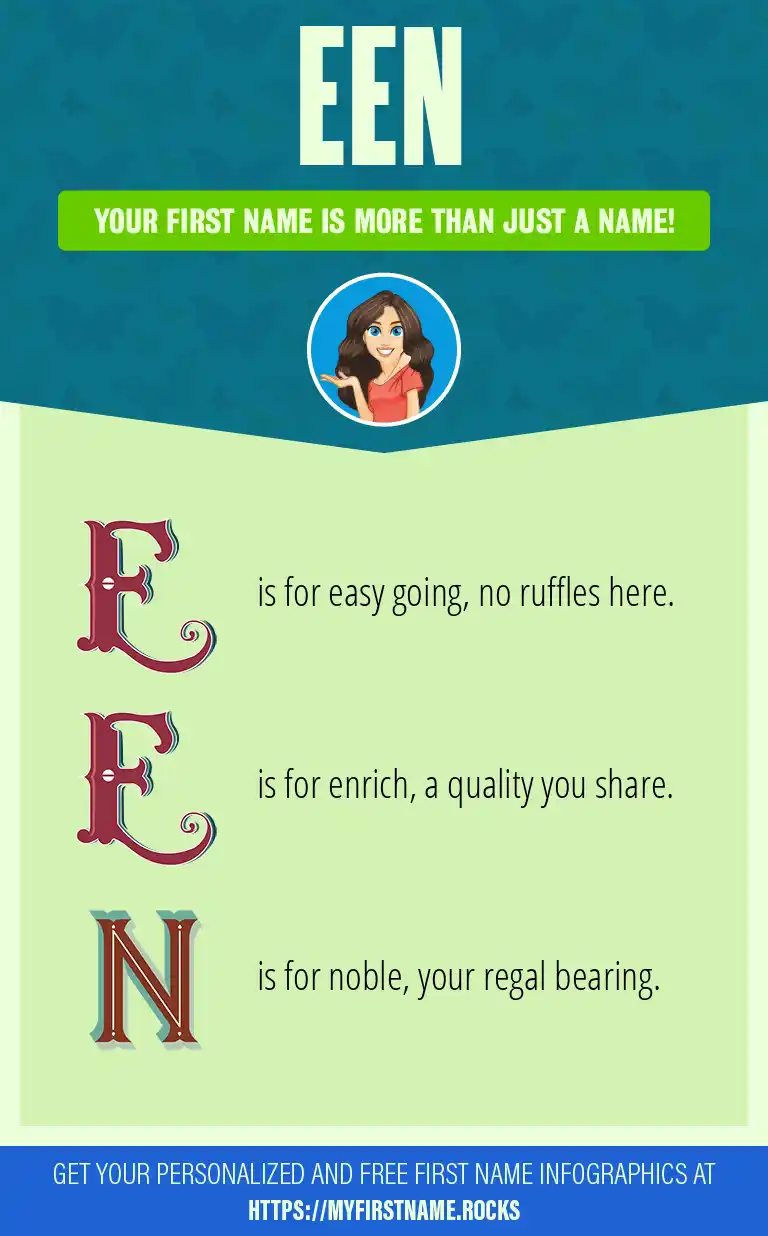 EEN

YOUR FIRST NAME IS MORE THAN JUST A NAME!

E is for easy going, no ruffles here.

E is for enrich, a quality you share.

N is for noble, your regal bearing.

GET YOUR PERSONALIZED AND FREE FIRST NAME INFOGRAPHICS AT HTTPS://MYFIRSTNAME.ROCKS