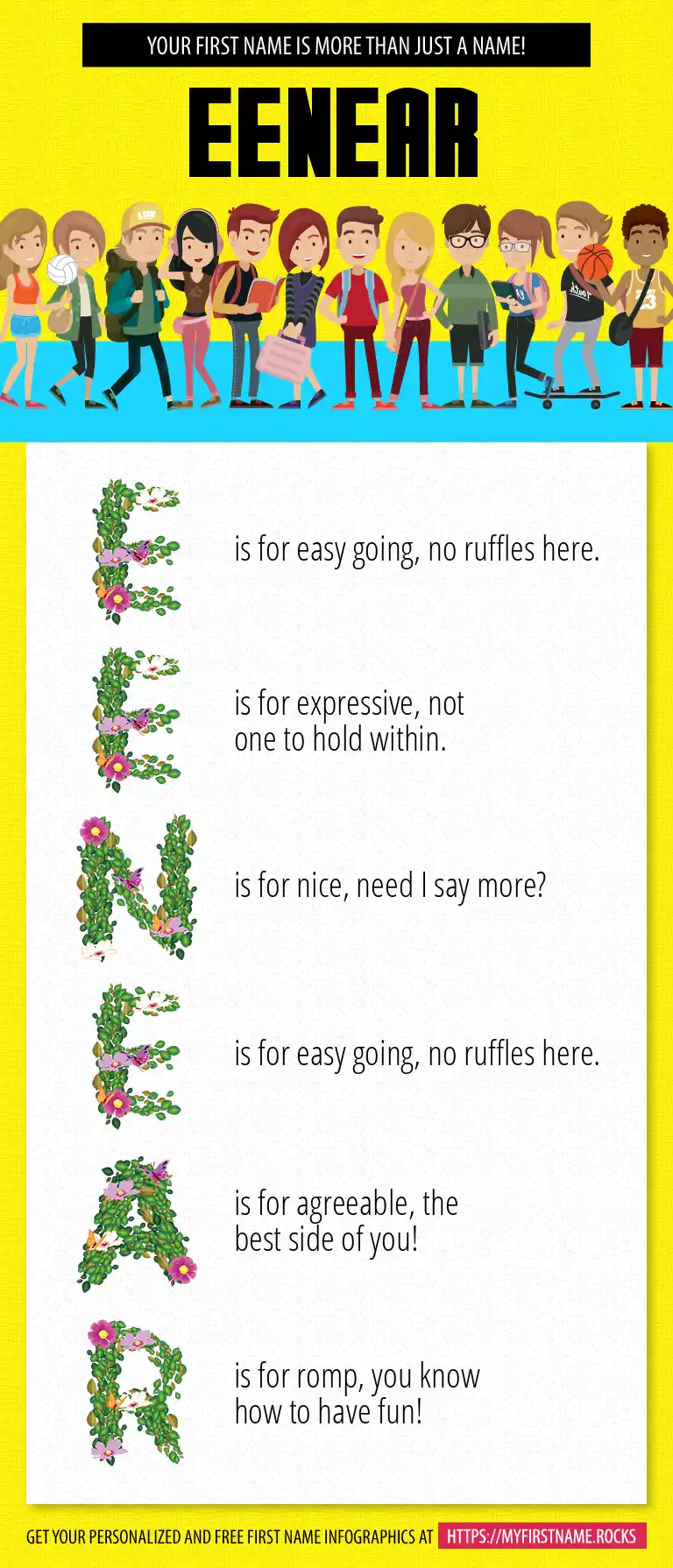 YOUR FIRST NAME IS MORE THAN JUST A NAME!

EENEAR

E is for easy going, no ruffles here.

E is for expressive, not one to hold within.

N is for nice, need I say more?

E is for easy going, no ruffles here.

A is for agreeable, the best side of you!

R is for romp, you know how to have fun!

GET YOUR PERSONALIZED AND FREE FIRST NAME INFOGRAPHICS AT HTTPS://MYFIRSTNAME.ROCKS