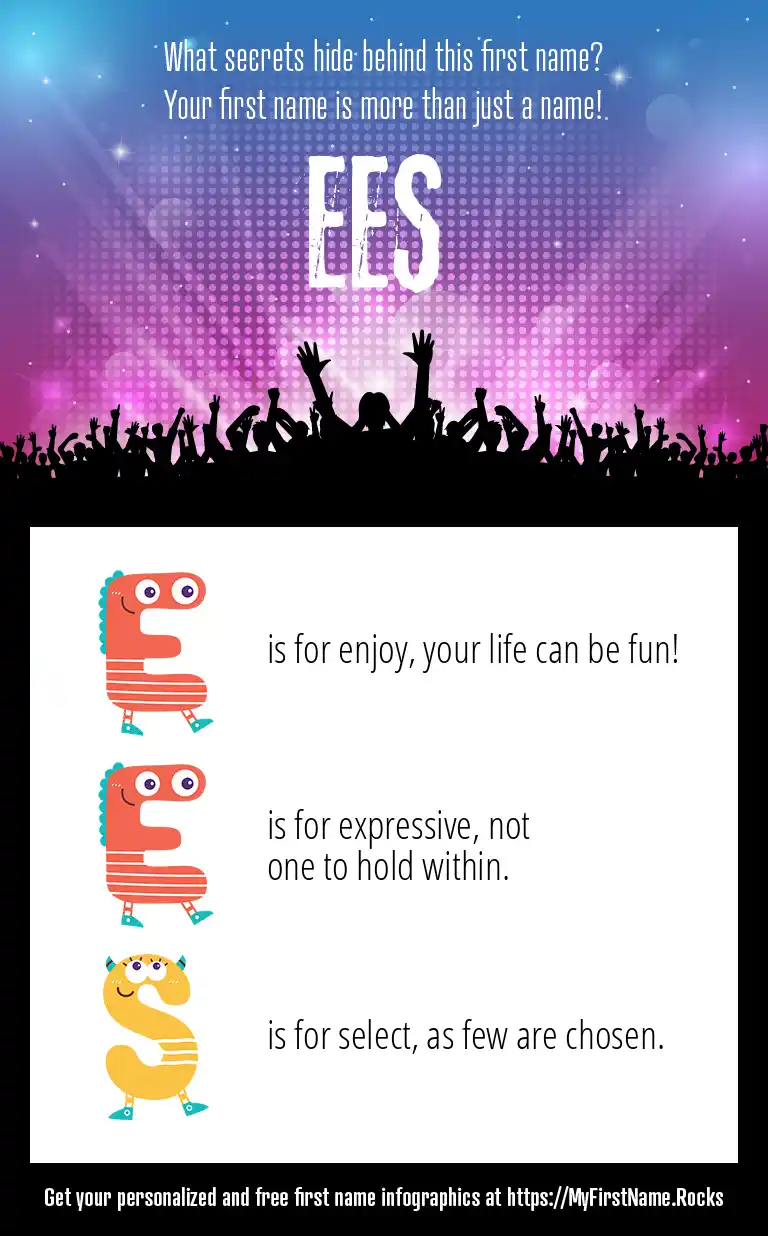 What secrets hide behind this first name?
Your first name is more than just a name!

EES

E is for enjoy, your life can be fun!

E is for expressive, not one to hold within.

S is for select, as few are chosen.

Get your personalized and free first name infographics at https://MyFirstName.Rocks