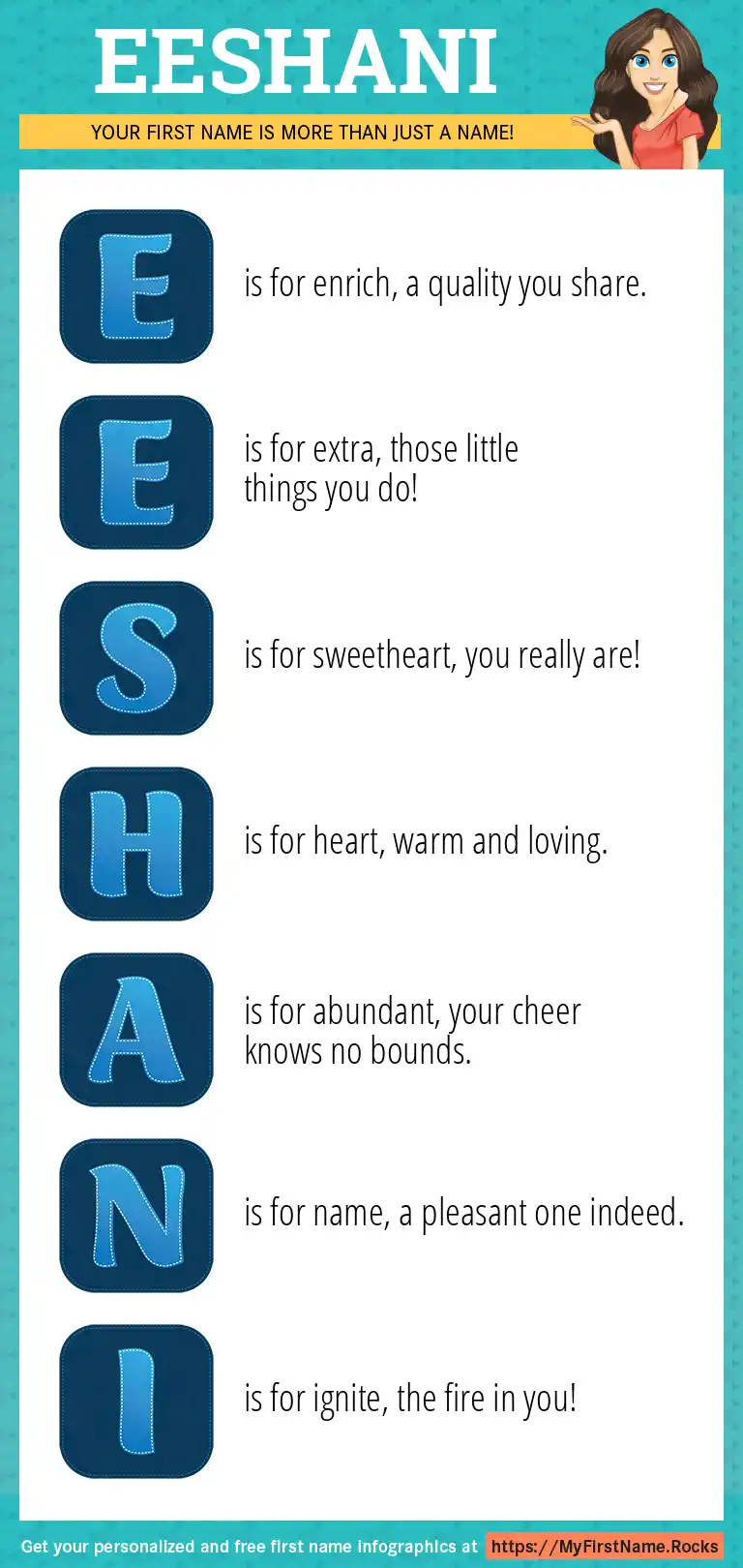 EESHANI

YOUR FIRST NAME IS MORE THAN JUST A NAME!

E is for enrich, a quality you share.

E is for extra, those little things you do!

S is for sweetheart, you really are!

H is for heart, warm and loving.

A is for abundant, your cheer knows no bounds.

N is for name, a pleasant one indeed.

I is for ignite, the fire in you!

Get your personalized and free first name infographics at https://MyFirstName.Rocks