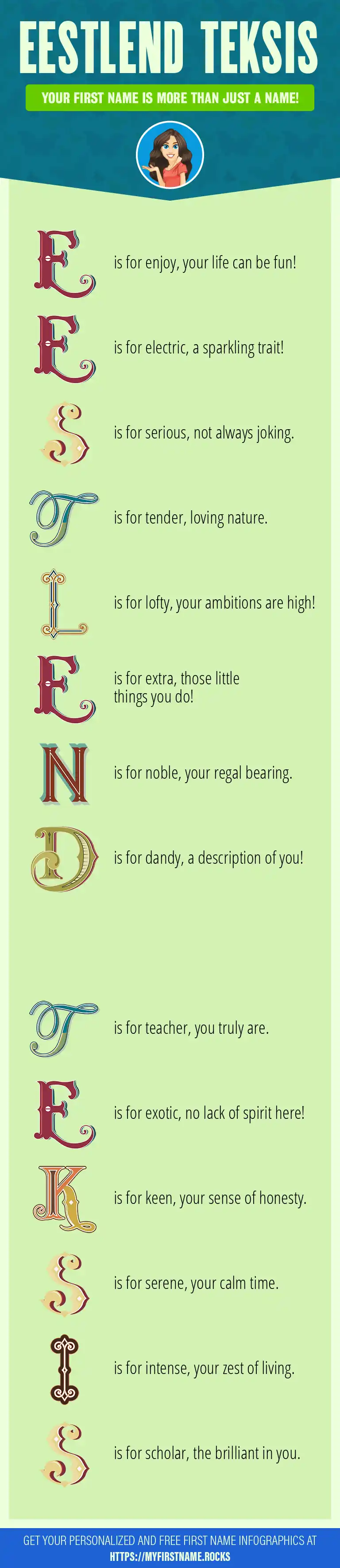 EESTLEND TEKSIS

YOUR FIRST NAME IS MORE THAN JUST A NAME!

E is for enjoy, your life can be fun!

E is for electric, a sparkling trait!

S is for serious, not always joking.

T is for tender, loving nature.

L is for lofty, your ambitions are high!

E is for extra, those little things you do!

N is for noble, your regal bearing.

D is for dandy, a description of you!

T is for teacher, you truly are.

E is for exotic, no lack of spirit here!

K is for keen, your sense of honesty.

S is for serene, your calm time.

I is for intense, your zest of living.

S is for scholar, the brilliant in you.

GET YOUR PERSONALIZED AND FREE FIRST NAME INFOGRAPHICS AT HTTPS://MYFIRSTNAME.ROCKS