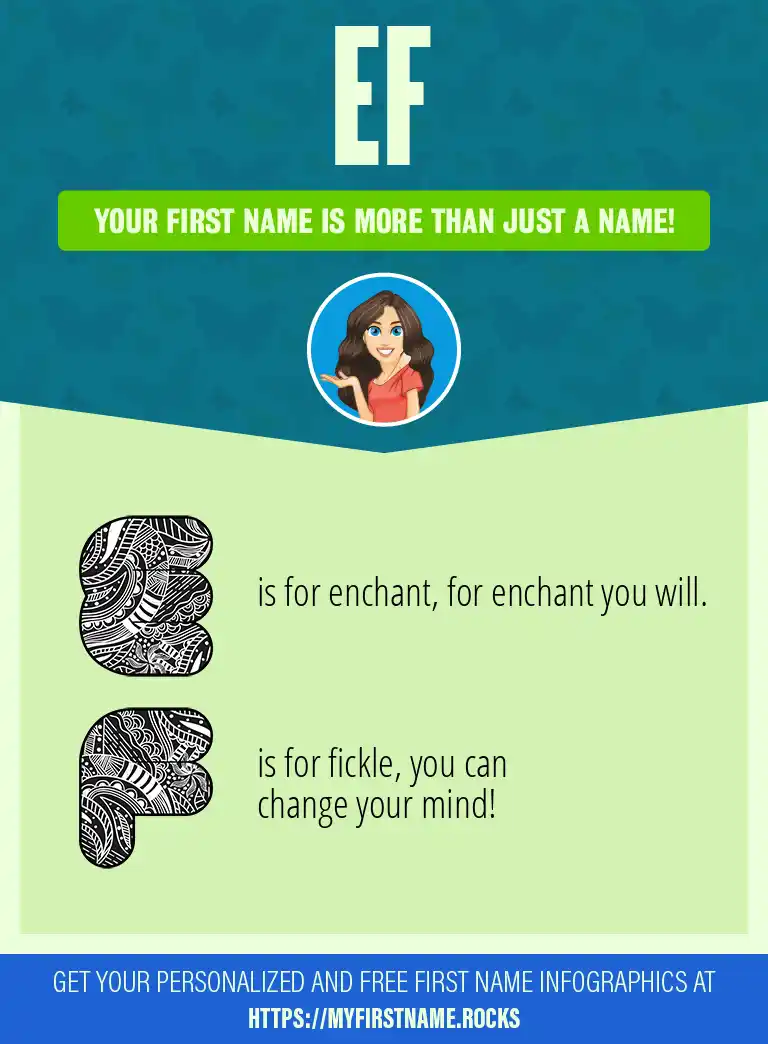 EF

YOUR FIRST NAME IS MORE THAN JUST A NAME!

E is for enchant, for enchant you will.

F is for fickle, you can change your mind!

GET YOUR PERSONALIZED AND FREE FIRST NAME INFOGRAPHICS AT HTTPS://MYFIRSTNAME.ROCKS