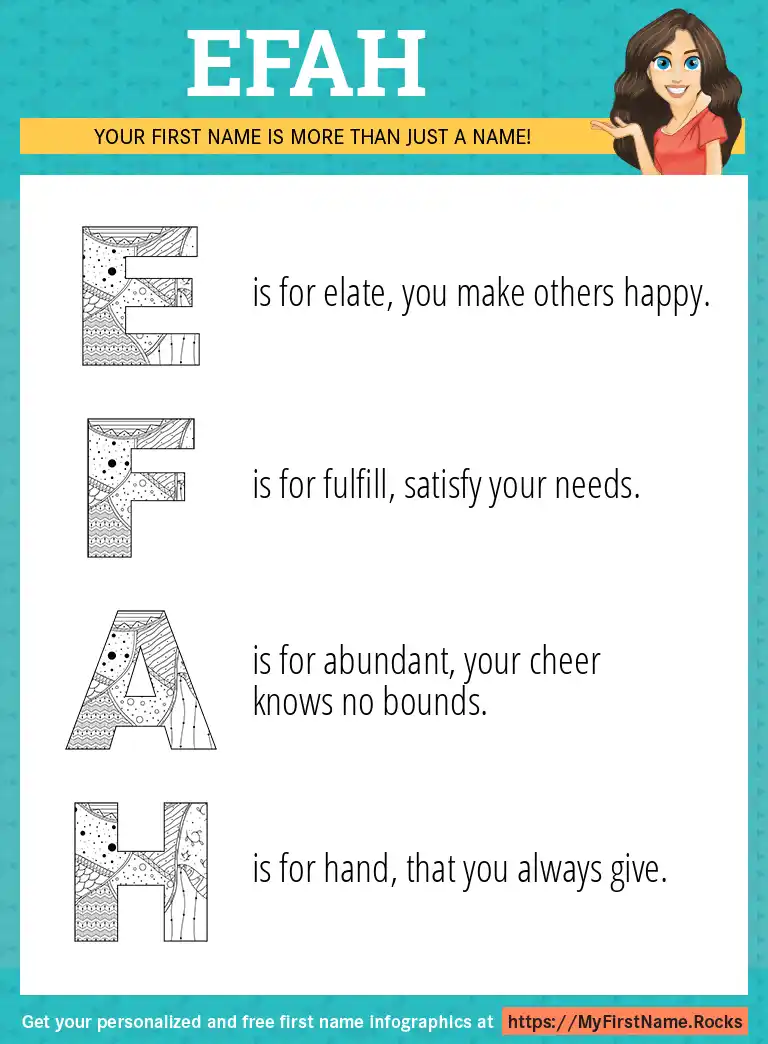 EFAH

YOUR FIRST NAME IS MORE THAN JUST A NAME!

E is for elate, you make others happy.

F is for fulfill, satisfy your needs.

A is for abundant, your cheer knows no bounds.

H is for hand, that you always give.

Get your personalized and free first name infographics at https://MyFirstName.Rocks