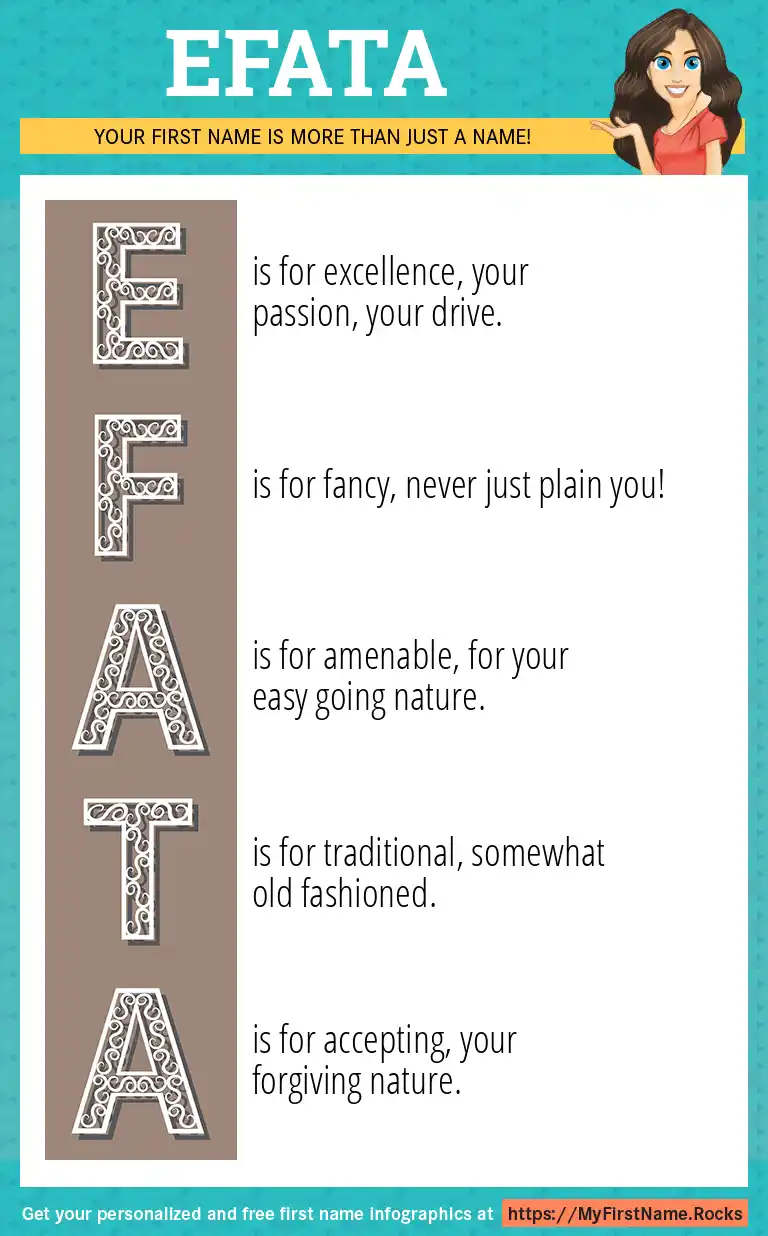 EFATA

YOUR FIRST NAME IS MORE THAN JUST A NAME!

E is for excellence, your passion, your drive.

F is for fancy, never just plain you!

A is for amenable, for your easy going nature.

T is for traditional, somewhat old fashioned.

A is for accepting, your forgiving nature.

Get your personalized and free first name infographics at https://MyFirstName.Rocks