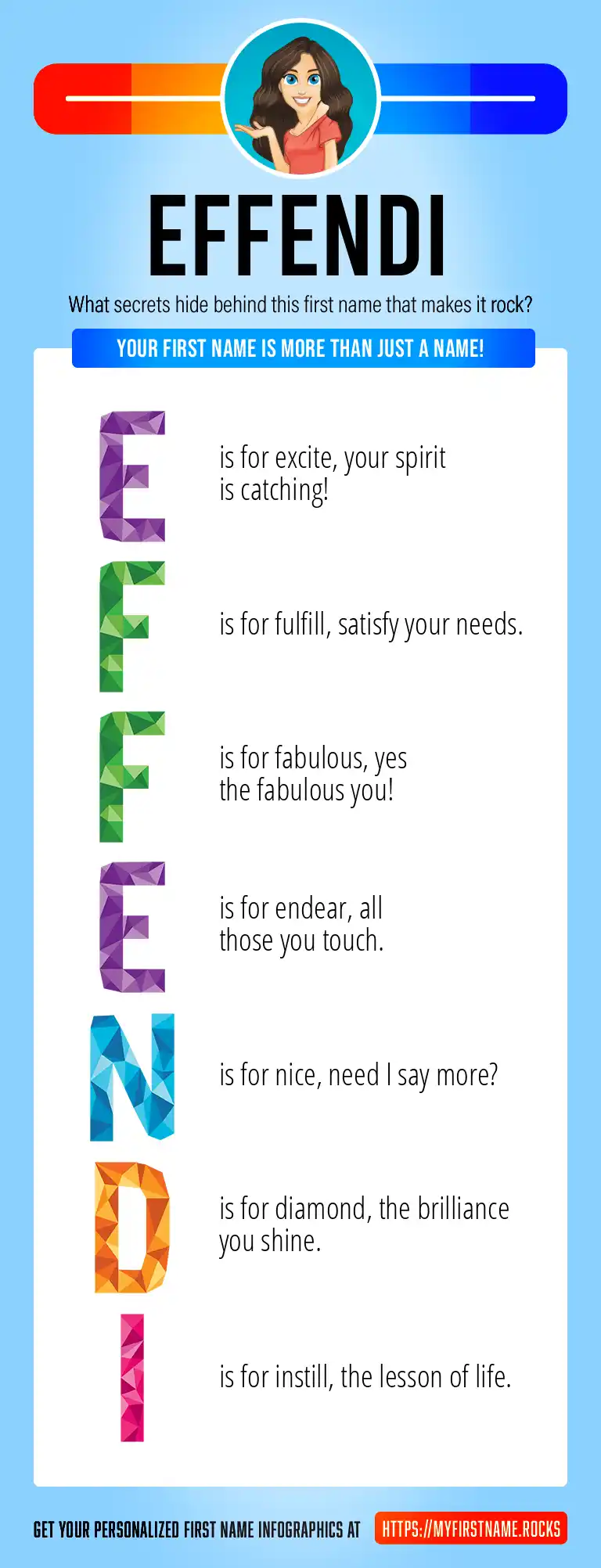 EFFENDI

What secrets hide behind this first name that makes it rock?

YOUR FIRST NAME IS MORE THAN JUST A NAME!

E is for excite, your spirit is catching!

F is for fulfill, satisfy your needs.

F is for fabulous, yes the fabulous you!

E is for endear, all those you touch.

N is for nice, need I say more?

D is for diamond, the brilliance you shine.

I is for instill, the lesson of life.

GET YOUR PERSONALIZED FIRST NAME INFOGRAPHICS AT HTTPS://MYFIRSTNAME.ROCKS