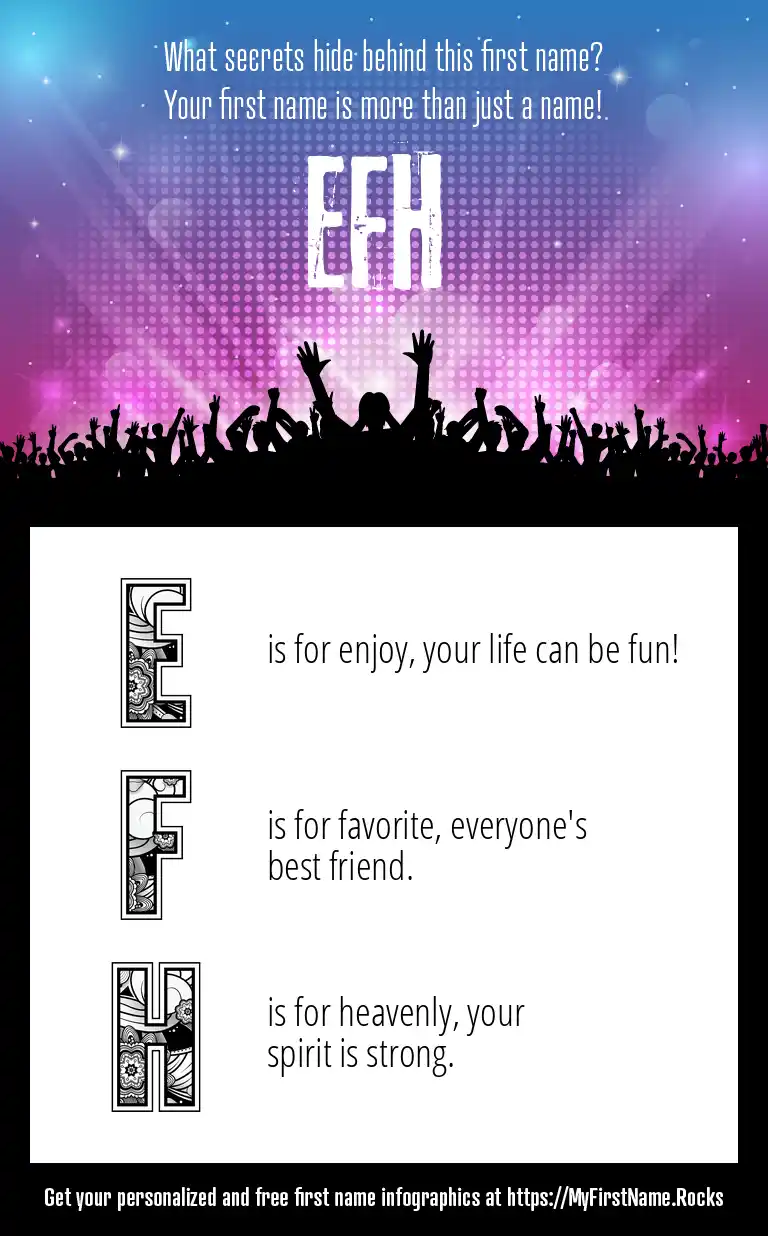 What secrets hide behind this first name?
Your first name is more than just a name!

EFH

E

is for enjoy, your life can be fun!

F

is for favorite, everyone's best friend.

H

is for heavenly, your spirit is strong.

Get your personalized and free first name infographics at https://MyFirstName.Rocks