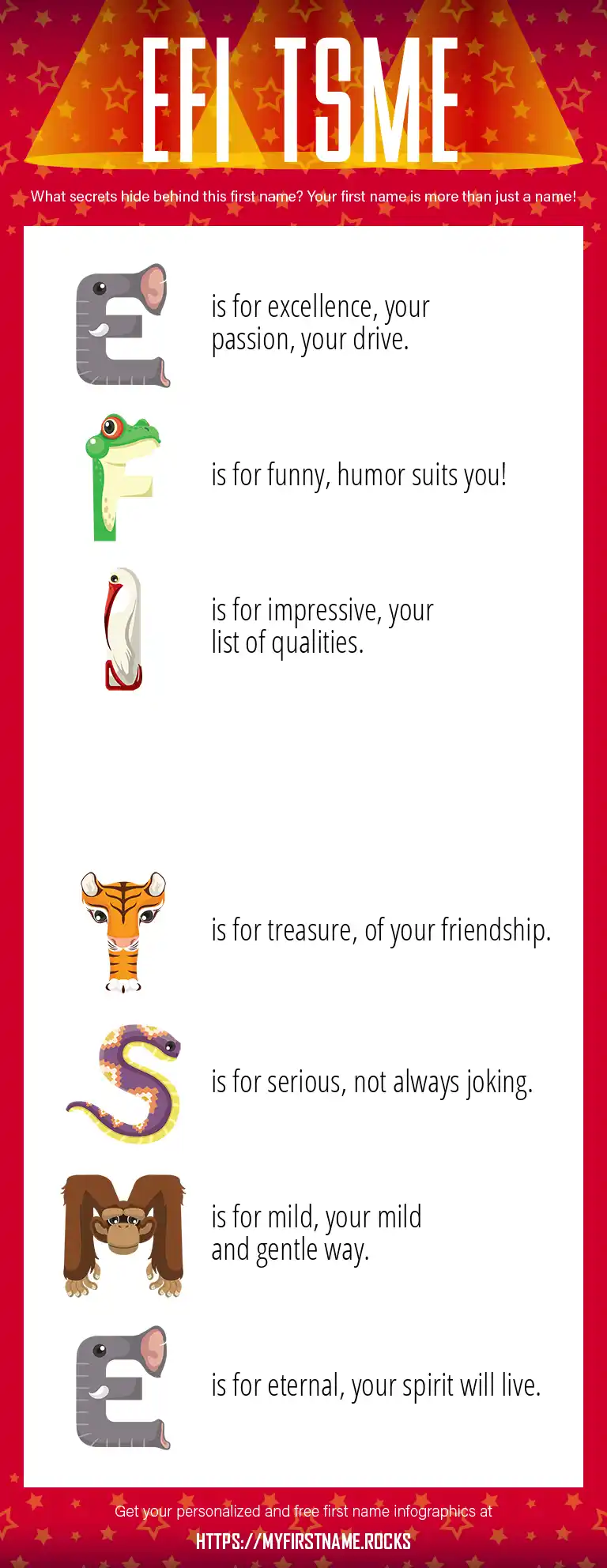 EFI TSME

What secrets hide behind this first name? Your first name is more than just a name!

E is for excellence, your passion, your drive.

F is for funny, humor suits you!

I is for impressive, your list of qualities.

T is for treasure, of your friendship.

S is for serious, not always joking.

M is for mild, your mild and gentle way.

E is for eternal, your spirit will live.

Get your personalized and free first name infographics at

HTTPS://MYFIRSTNAME.ROCKS