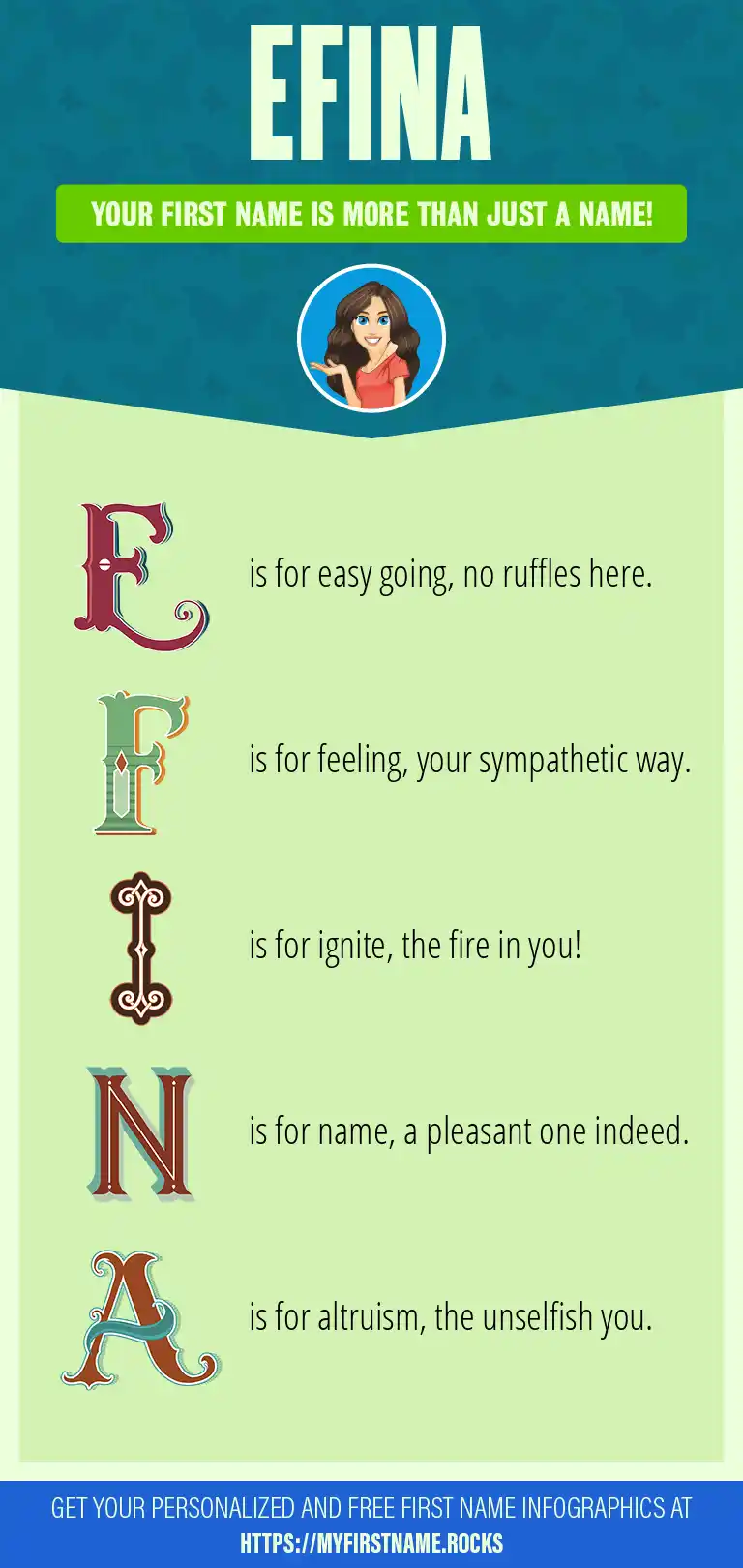 EFINA

YOUR FIRST NAME IS MORE THAN JUST A NAME!

E is for easy going, no ruffles here.

F is for feeling, your sympathetic way.

I is for ignite, the fire in you!

N is for name, a pleasant one indeed.

A is for altruism, the unselfish you.

GET YOUR PERSONALIZED AND FREE FIRST NAME INFOGRAPHICS AT HTTPS://MYFIRSTNAME.ROCKS