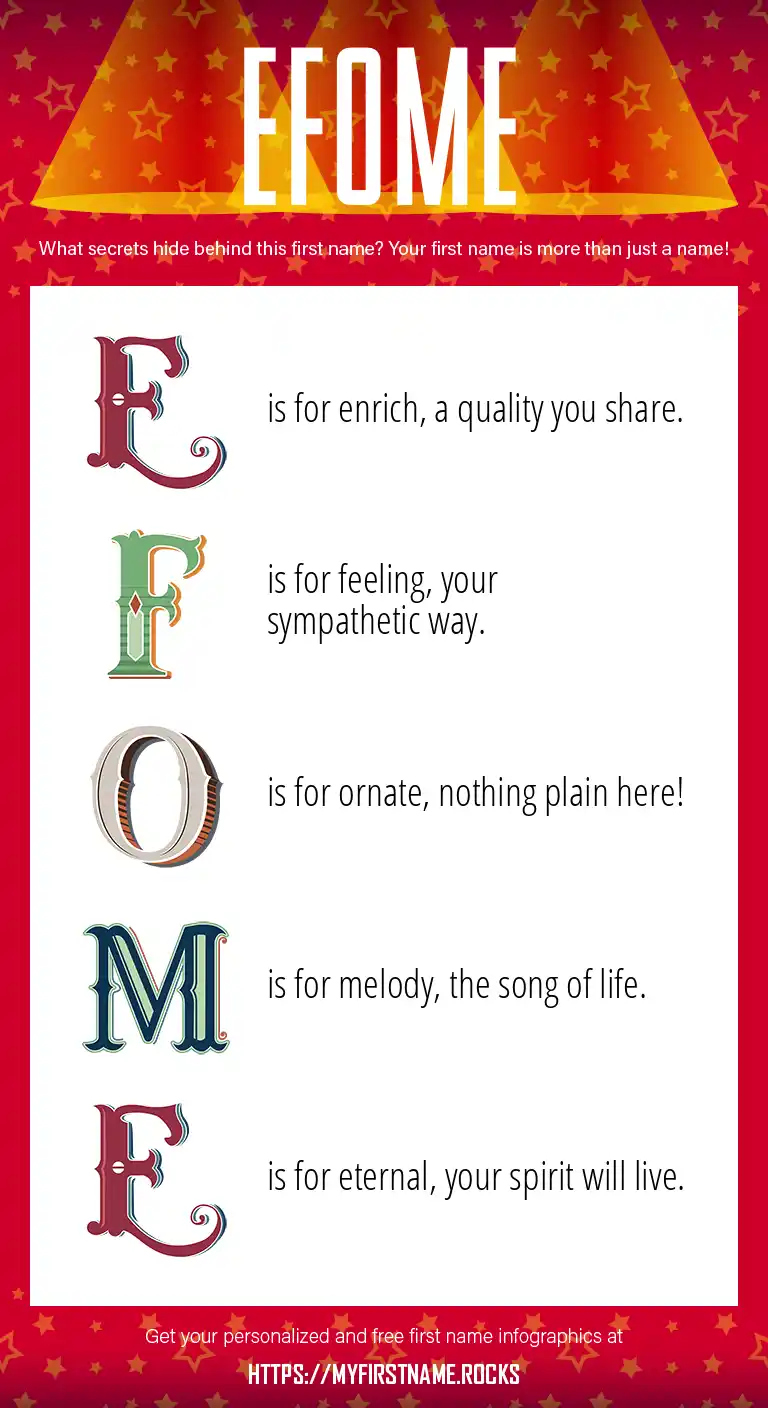 EFOME

What secrets hide behind this first name? Your first name is more than just a name!

E is for enrich, a quality you share.

F is for feeling, your sympathetic way.

O is for ornate, nothing plain here!

M is for melody, the song of life.

E is for eternal, your spirit will live.

Get your personalized and free first name infographics at

HTTPS://MYFIRSTNAME.ROCKS