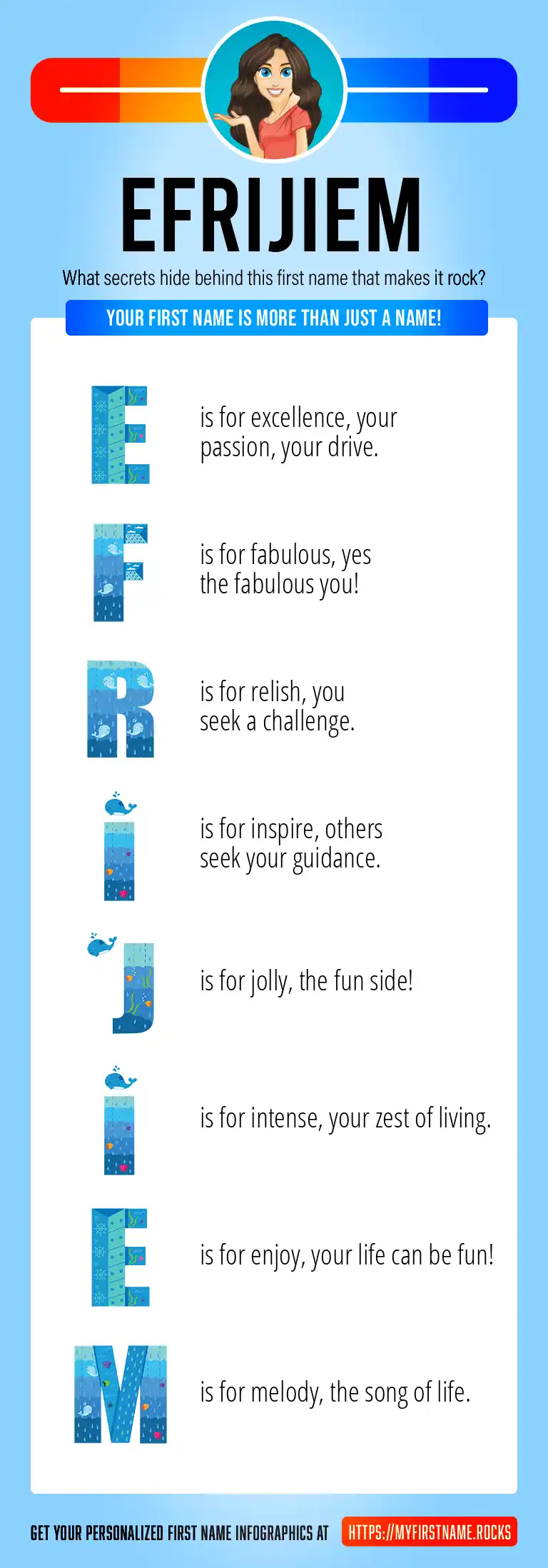 EFRIJIEM

What secrets hide behind this first name that makes it rock?

YOUR FIRST NAME IS MORE THAN JUST A NAME!

E is for excellence, your passion, your drive.

F is for fabulous, yes the fabulous you!

R is for relish, you seek a challenge.

I is for inspire, others seek your guidance.

J is for jolly, the fun side!

I is for intense, your zest of living.

E is for enjoy, your life can be fun!

M is for melody, the song of life.

GET YOUR PERSONALIZED FIRST NAME INFOGRAPHICS AT HTTPS://MYFIRSTNAME.ROCKS