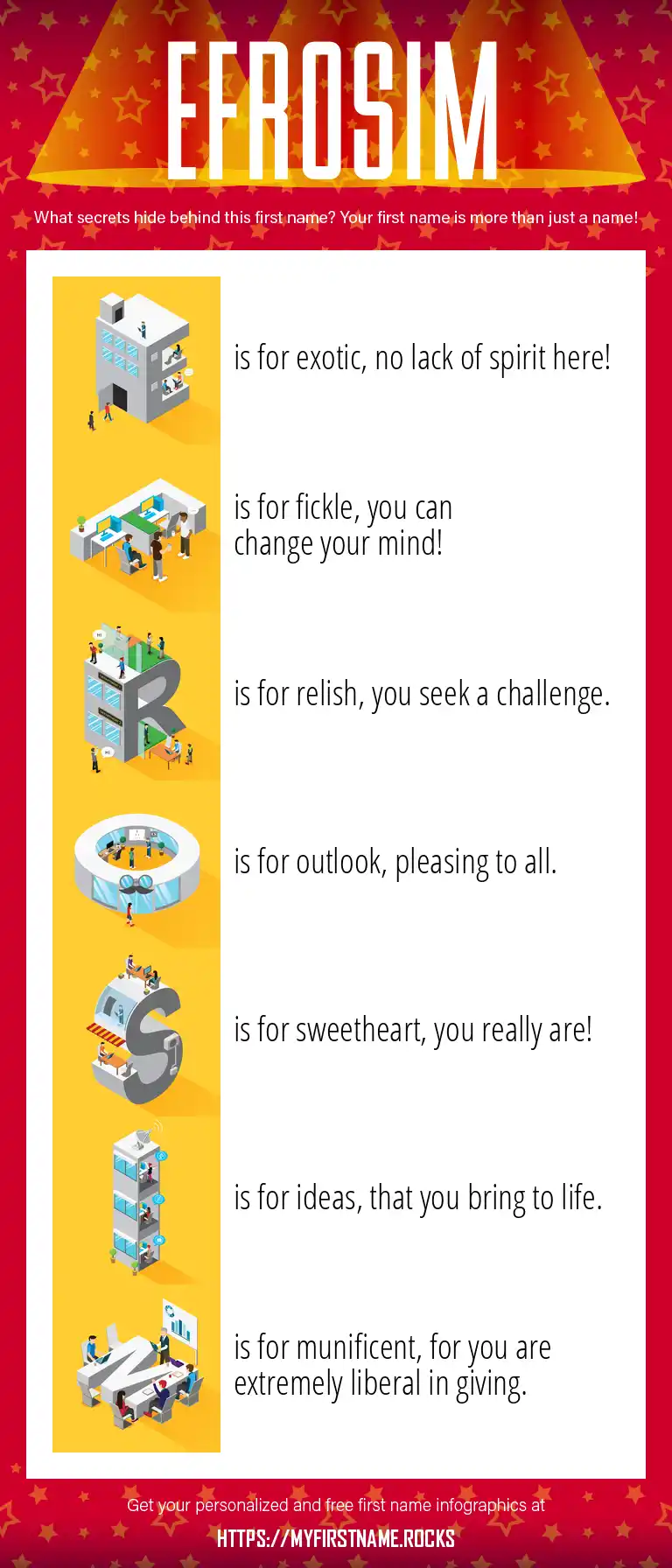 EFROSIM

What secrets hide behind this first name? Your first name is more than just a name!

E is for exotic, no lack of spirit here!

F is for fickle, you can change your mind!

R is for relish, you seek a challenge.

O is for outlook, pleasing to all.

S is for sweetheart, you really are!

I is for ideas, that you bring to life.

M is for munificent, for you are extremely liberal in giving.

Get your personalized and free first name infographics at

HTTPS://MYFIRSTNAME.ROCKS