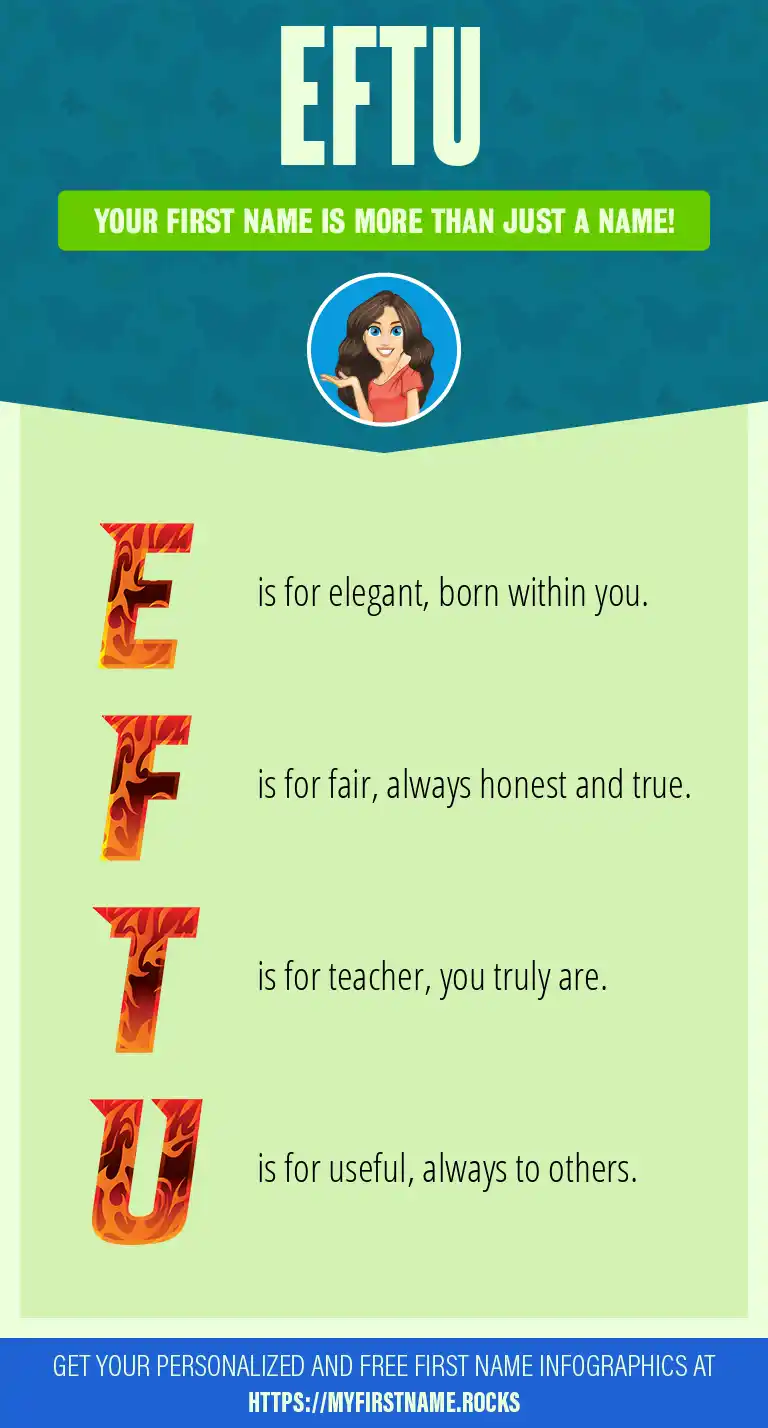 EFTU

YOUR FIRST NAME IS MORE THAN JUST A NAME!

E is for elegant, born within you.

F is for fair, always honest and true.

T is for teacher, you truly are.

U is for useful, always to others.

GET YOUR PERSONALIZED AND FREE FIRST NAME INFOGRAPHICS AT HTTPS://MYFIRSTNAME.ROCKS