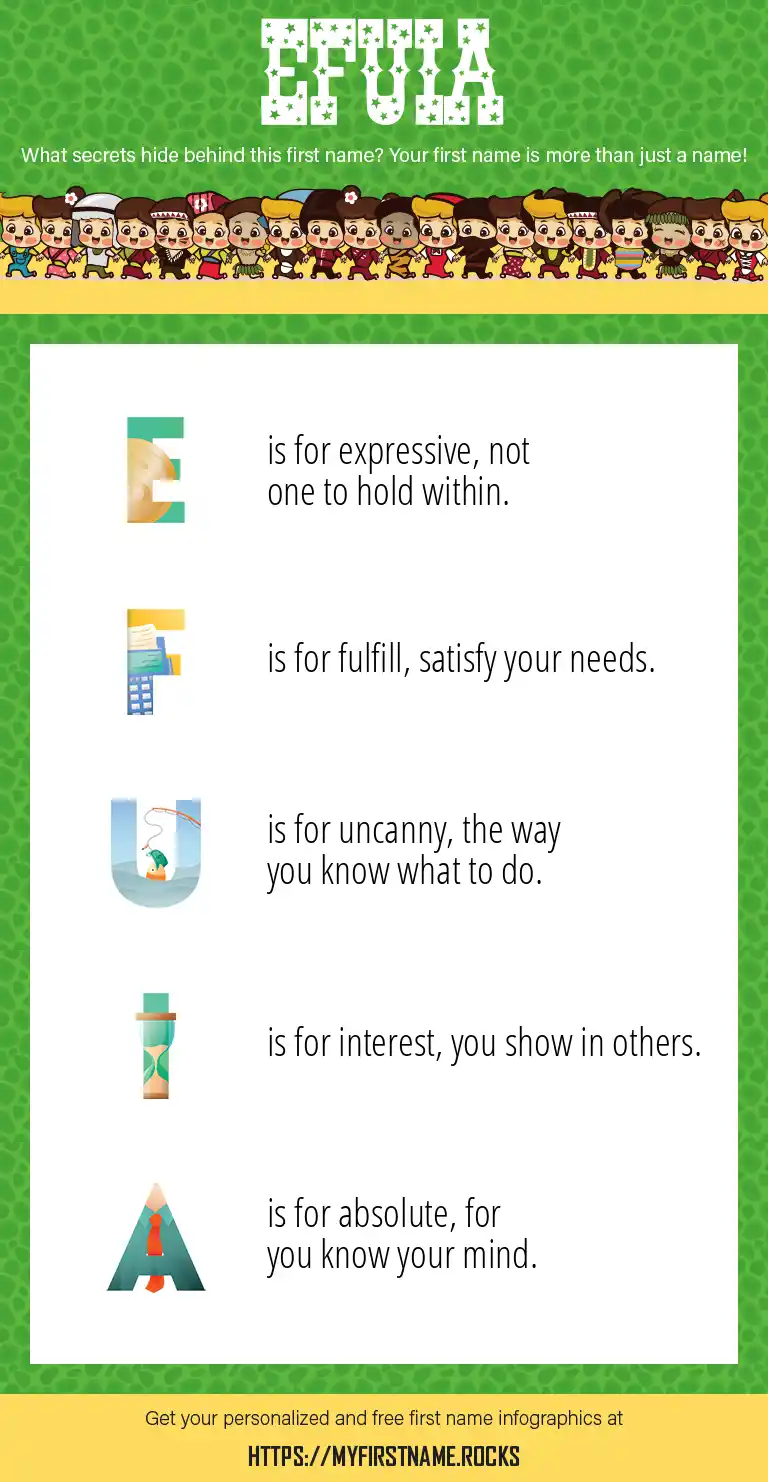 EFUIA

What secrets hide behind this first name? Your first name is more than just a name!

E is for expressive, not one to hold within.

F is for fulfill, satisfy your needs.

U is for uncanny, the way you know what to do.

I is for interest, you show in others.

A is for absolute, for you know your mind.

Get your personalized and free first name infographics at

HTTPS://MYFIRSTNAME.ROCKS