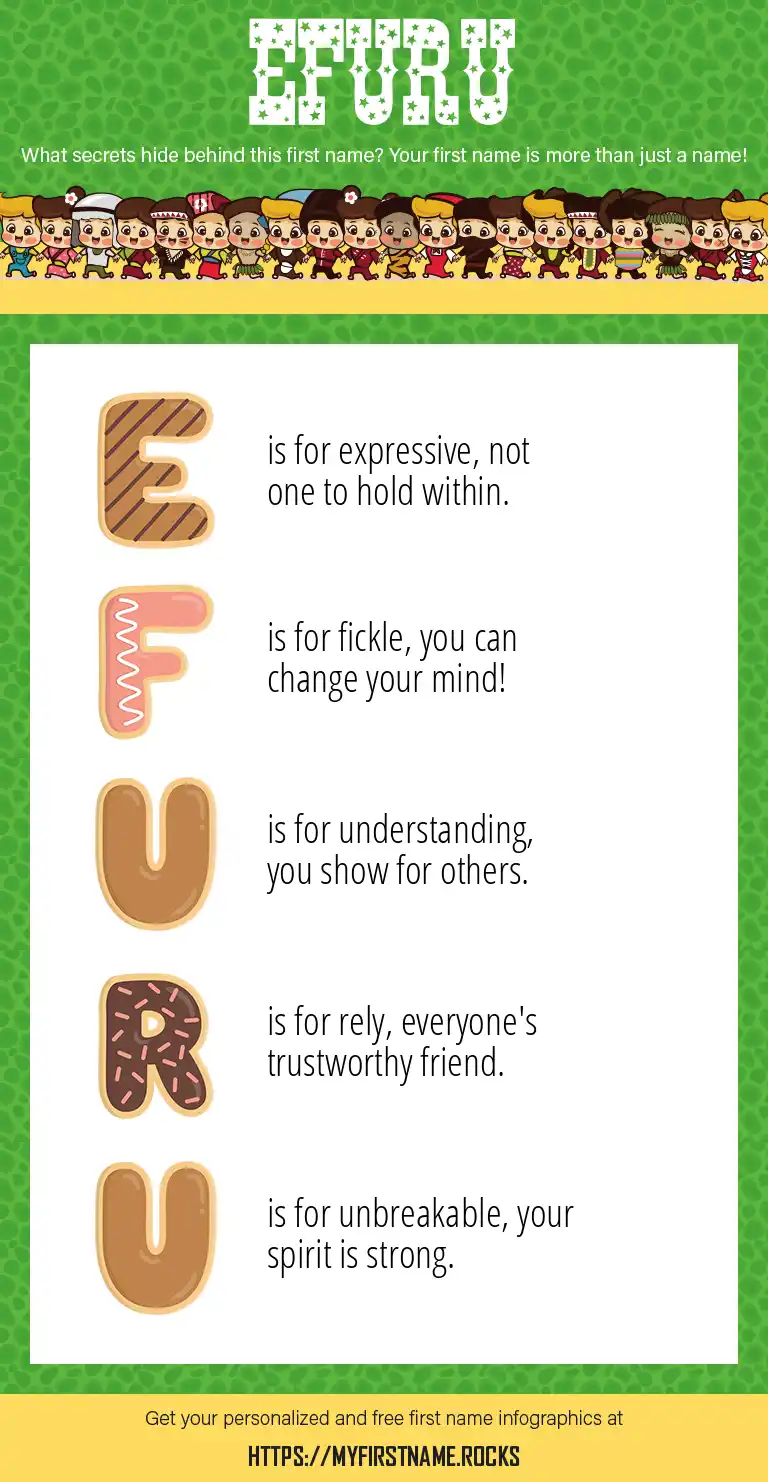 EFURU

What secrets hide behind this first name? Your first name is more than just a name!

E is for expressive, not one to hold within.

F is for fickle, you can change your mind!

U is for understanding, you show for others.

R is for rely, everyone's trustworthy friend.

U is for unbreakable, your spirit is strong.

Get your personalized and free first name infographics at

HTTPS://MYFIRSTNAME.ROCKS