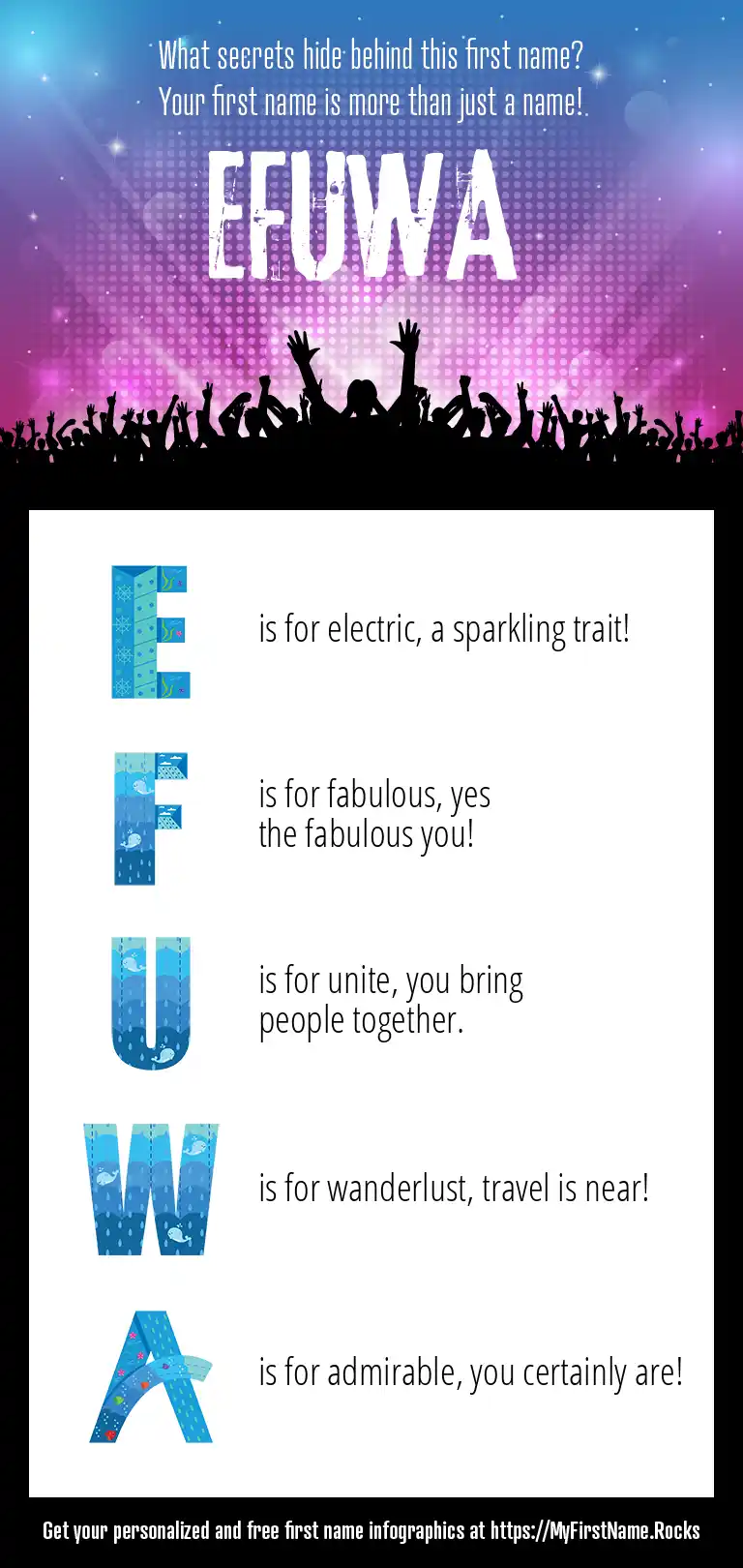 What secrets hide behind this first name?
Your first name is more than just a name!

EFUWA

E is for electric, a sparkling trait!

F is for fabulous, yes the fabulous you!

U is for unite, you bring people together.

W is for wanderlust, travel is near!

A is for admirable, you certainly are!

Get your personalized and free first name infographics at https://MyFirstName.Rocks