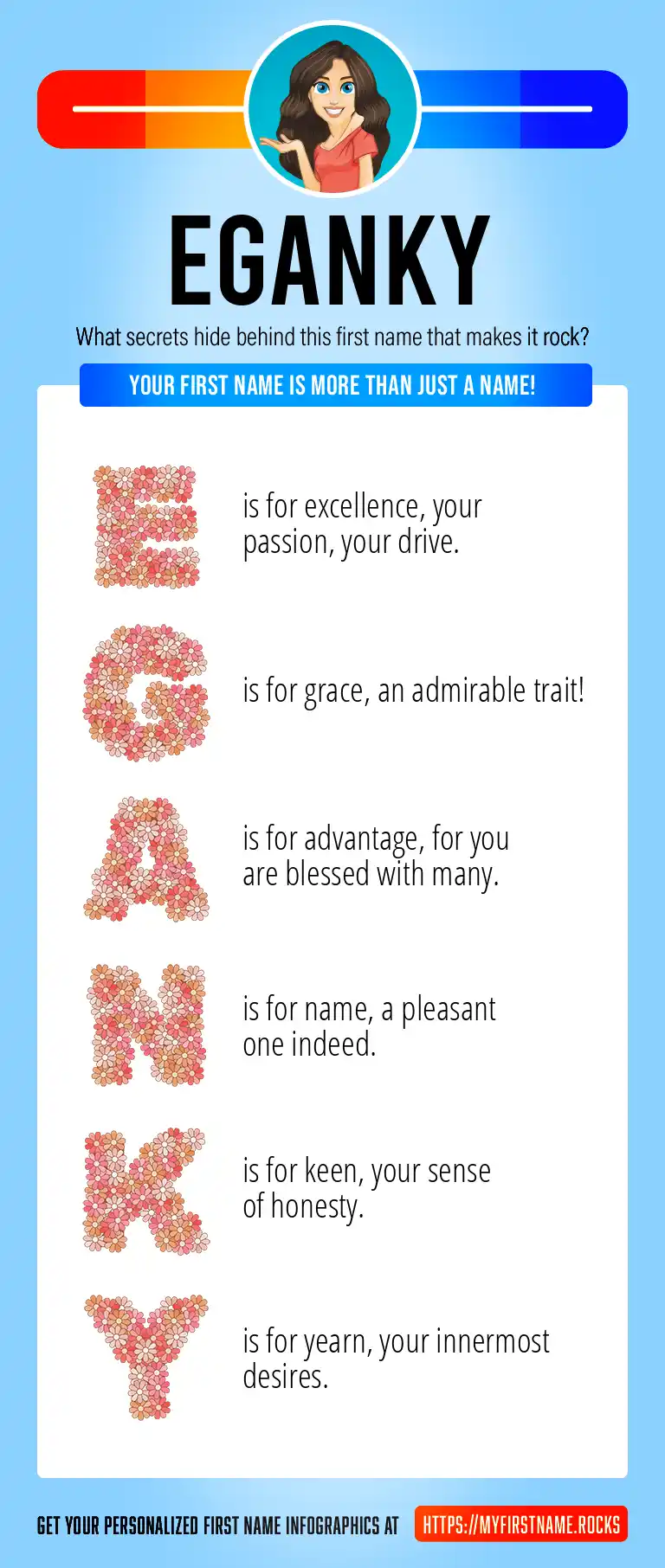 EGANKY

What secrets hide behind this first name that makes it rock?

YOUR FIRST NAME IS MORE THAN JUST A NAME!

E is for excellence, your passion, your drive.

G is for grace, an admirable trait!

A is for advantage, for you are blessed with many.

N is for name, a pleasant one indeed.

K is for keen, your sense of honesty.

Y is for yearn, your innermost desires.

GET YOUR PERSONALIZED FIRST NAME INFOGRAPHICS AT HTTPS://MYFIRSTNAME.ROCKS