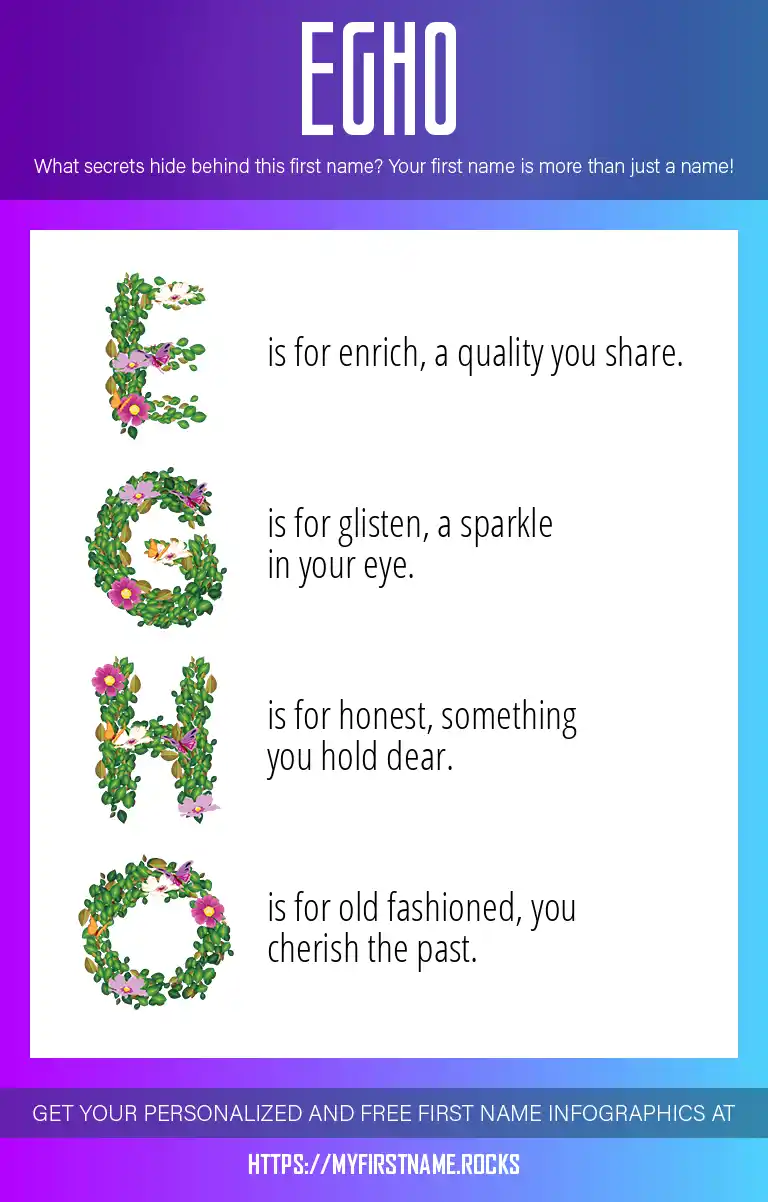 EGHO

What secrets hide behind this first name? Your first name is more than just a name!

E

is for enrich, a quality you share.

G

is for glisten, a sparkle in your eye.

H

is for honest, something you hold dear.

O

is for old fashioned, you cherish the past.

GET YOUR PERSONALIZED AND FREE FIRST NAME INFOGRAPHICS AT

HTTPS://MYFIRSTNAME.ROCKS