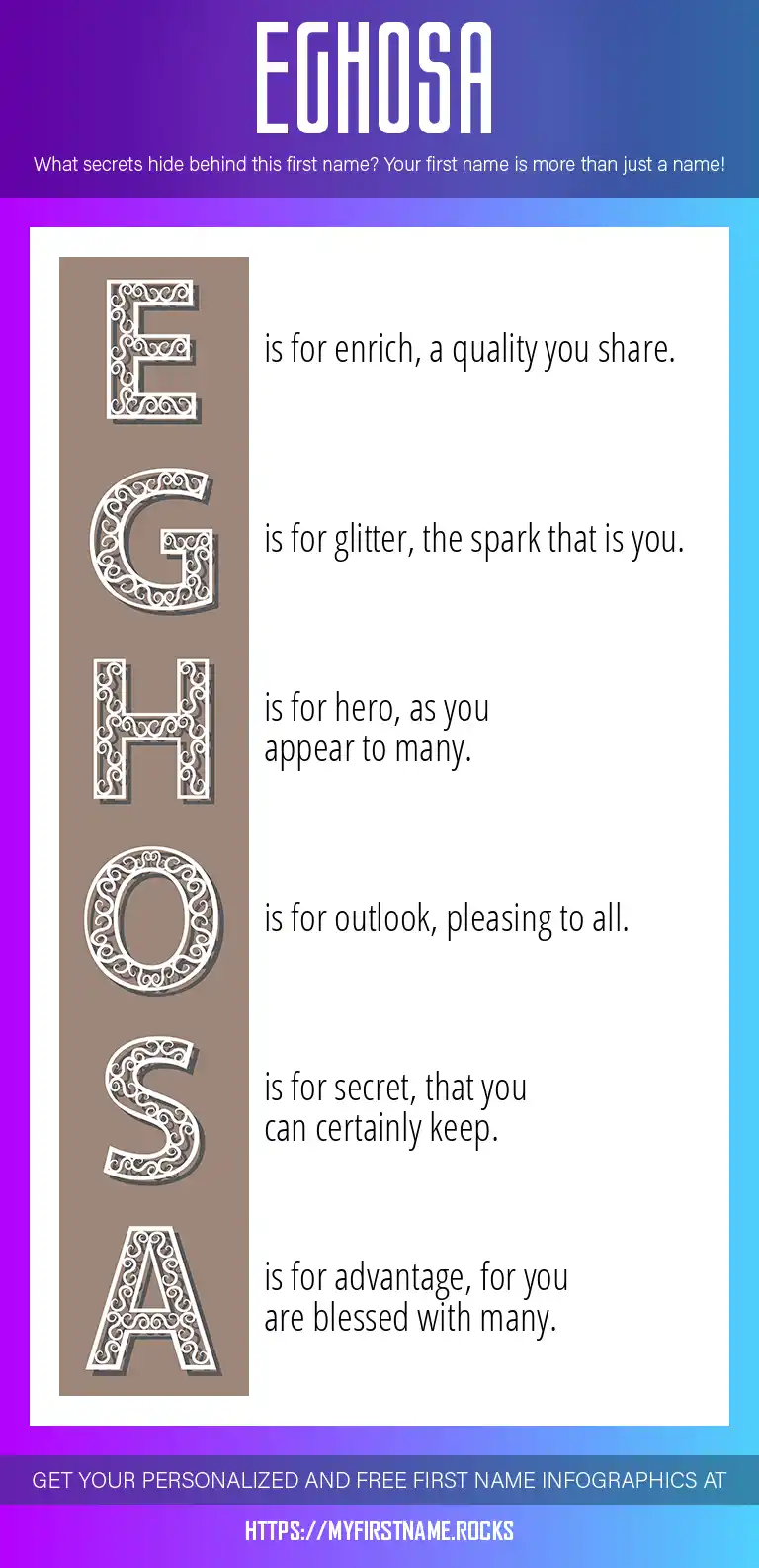 EGHOSA

What secrets hide behind this first name? Your first name is more than just a name!

E is for enrich, a quality you share.

G is for glitter, the spark that is you.

H is for hero, as you appear to many.

O is for outlook, pleasing to all.

S is for secret, that you can certainly keep.

A is for advantage, for you are blessed with many.

GET YOUR PERSONALIZED AND FREE FIRST NAME INFOGRAPHICS AT

HTTPS://MYFIRSTNAME.ROCKS