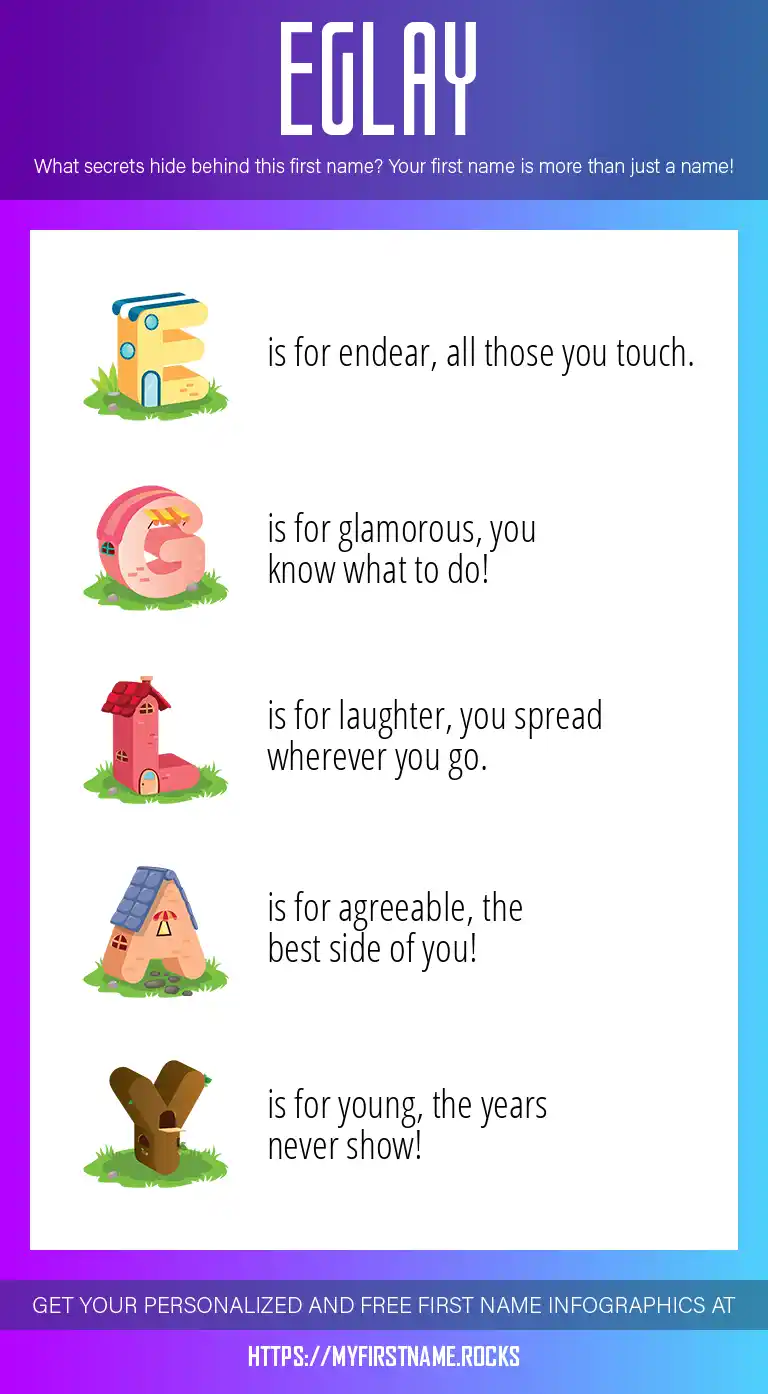 EGLAY

What secrets hide behind this first name? Your first name is more than just a name!

E is for endear, all those you touch.

G is for glamorous, you know what to do!

L is for laughter, you spread wherever you go.

A is for agreeable, the best side of you!

Y is for young, the years never show!

GET YOUR PERSONALIZED AND FREE FIRST NAME INFOGRAPHICS AT

HTTPS://MYFIRSTNAME.ROCKS