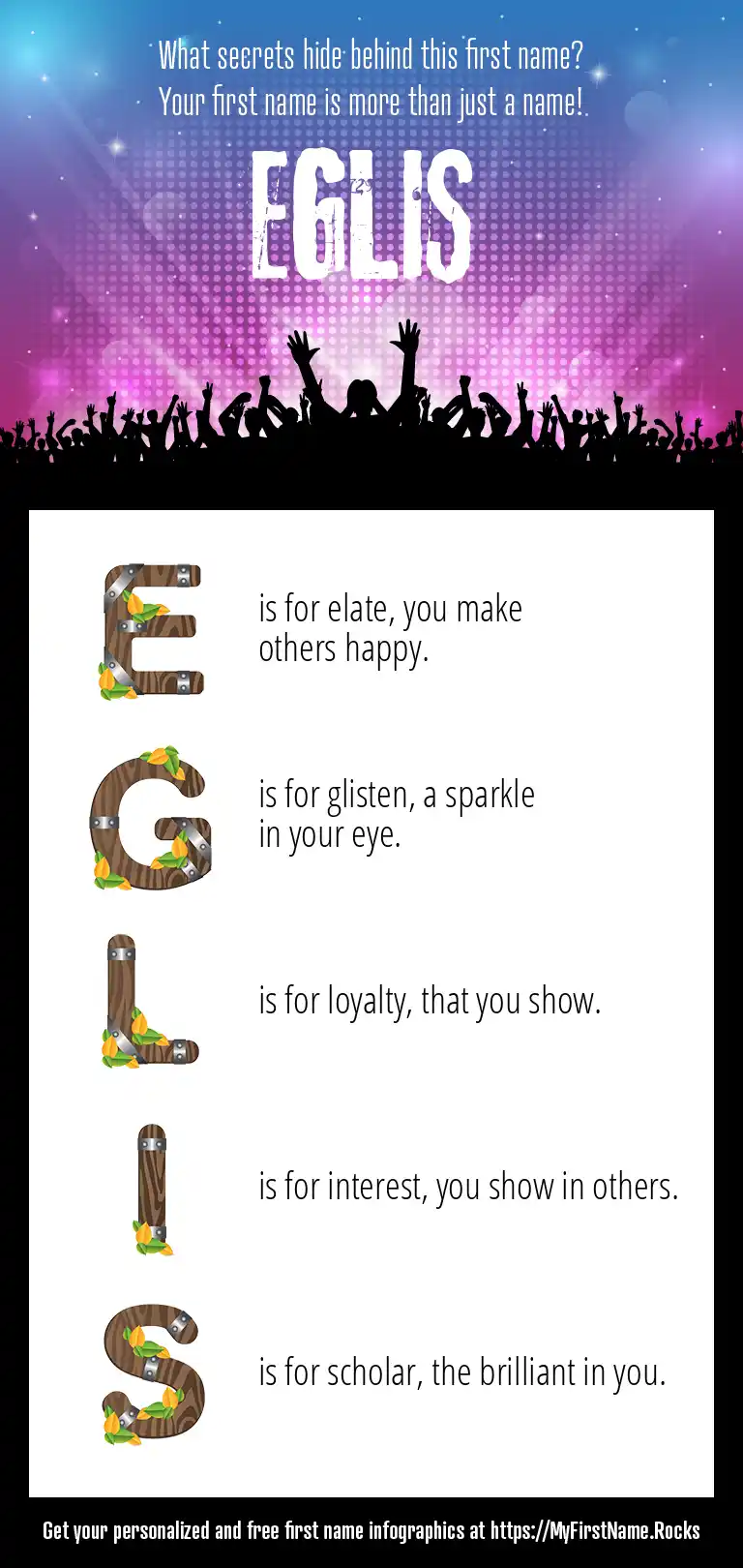 What secrets hide behind this first name?
Your first name is more than just a name!

EGLIS

E is for elate, you make others happy.

G is for glisten, a sparkle in your eye.

L is for loyalty, that you show.

I is for interest, you show in others.

S is for scholar, the brilliant in you.

Get your personalized and free first name infographics at https://MyFirstName.Rocks