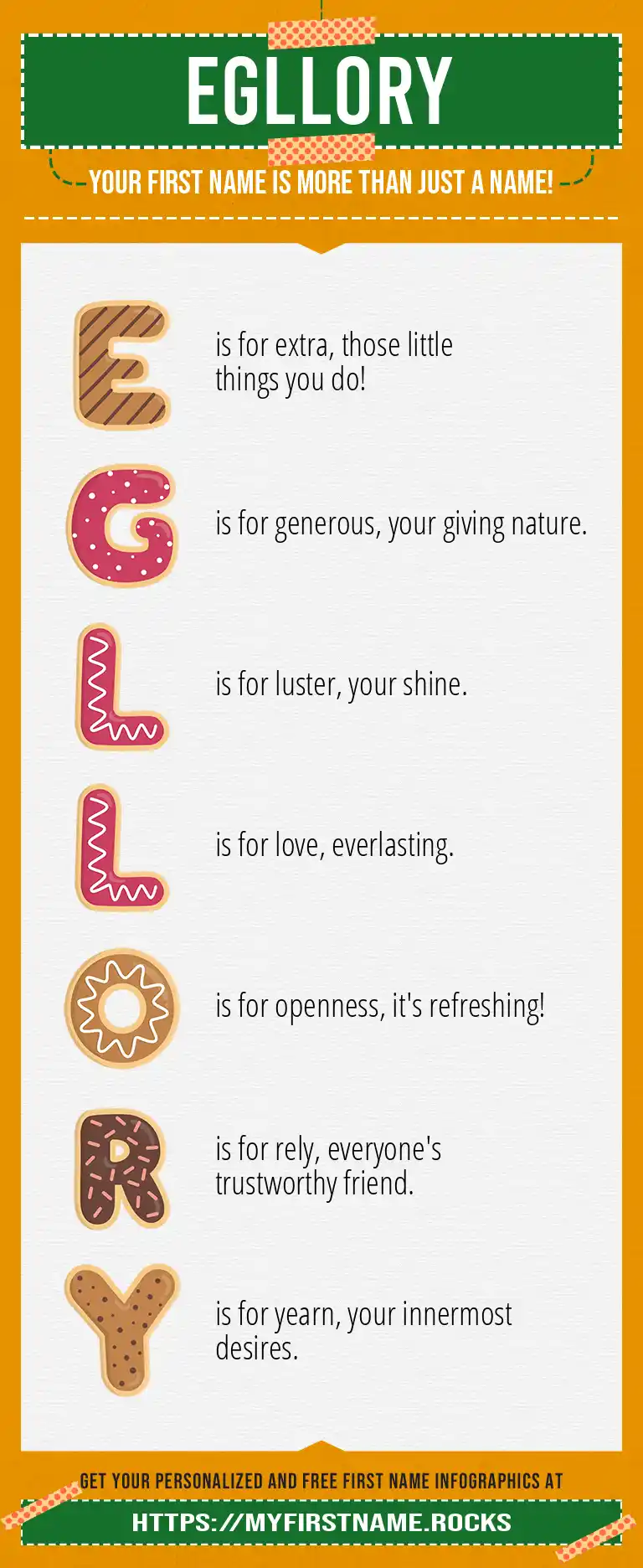 EGLLORY

YOUR FIRST NAME IS MORE THAN JUST A NAME!

E is for extra, those little things you do!

G is for generous, your giving nature.

L is for luster, your shine.

L is for love, everlasting.

O is for openness, it's refreshing!

R is for rely, everyone's trustworthy friend.

Y is for yearn, your innermost desires.

GET YOUR PERSONALIZED AND FREE FIRST NAME INFOGRAPHICS AT

HTTPS://MYFIRSTNAME.ROCKS