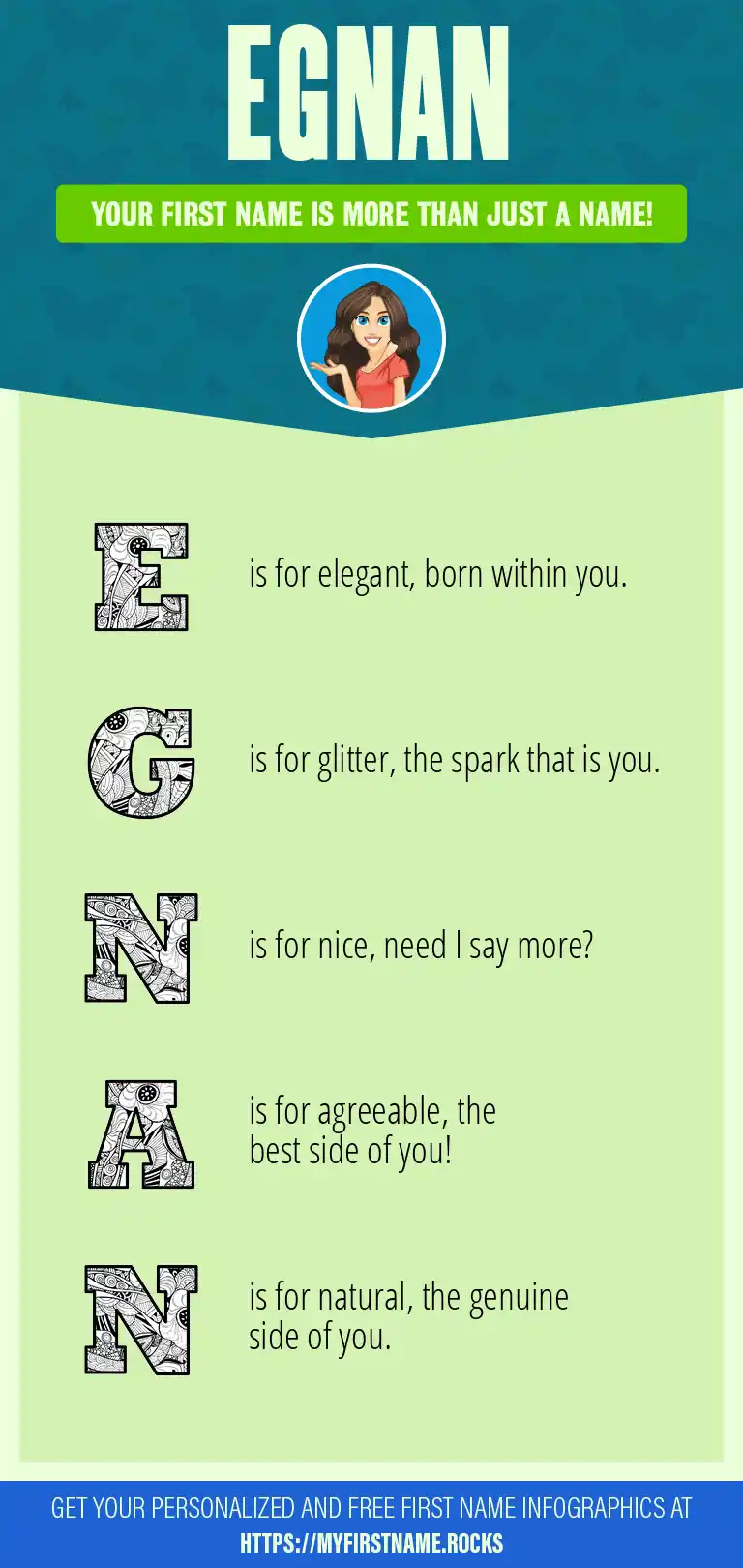 EGNAN

YOUR FIRST NAME IS MORE THAN JUST A NAME!

E is for elegant, born within you.

G is for glitter, the spark that is you.

N is for nice, need I say more?

A is for agreeable, the best side of you!

N is for natural, the genuine side of you.

GET YOUR PERSONALIZED AND FREE FIRST NAME INFOGRAPHICS AT HTTPS://MYFIRSTNAME.ROCKS