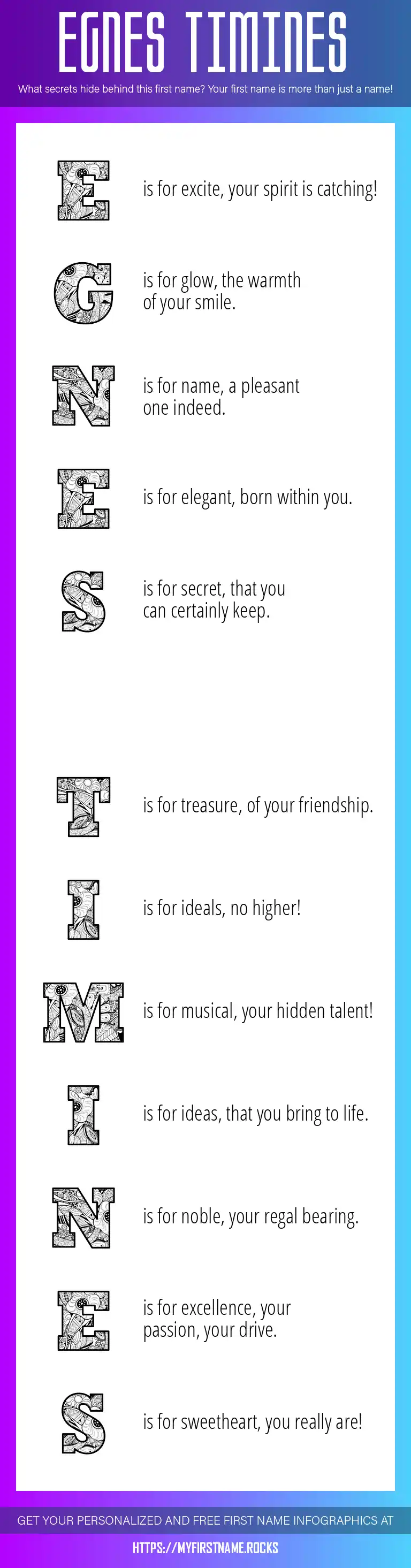 EGNES TIMINES

What secrets hide behind this first name? Your first name is more than just a name!

E is for excite, your spirit is catching!

G is for glow, the warmth of your smile.

N is for name, a pleasant one indeed.

E is for elegant, born within you.

S is for secret, that you can certainly keep.

T is for treasure, of your friendship.

I is for ideals, no higher!

M is for musical, your hidden talent!

I is for ideas, that you bring to life.

N is for noble, your regal bearing.

E is for excellence, your passion, your drive.

S is for sweetheart, you really are!

GET YOUR PERSONALIZED AND FREE FIRST NAME INFOGRAPHICS AT

HTTPS://MYFIRSTNAME.ROCKS