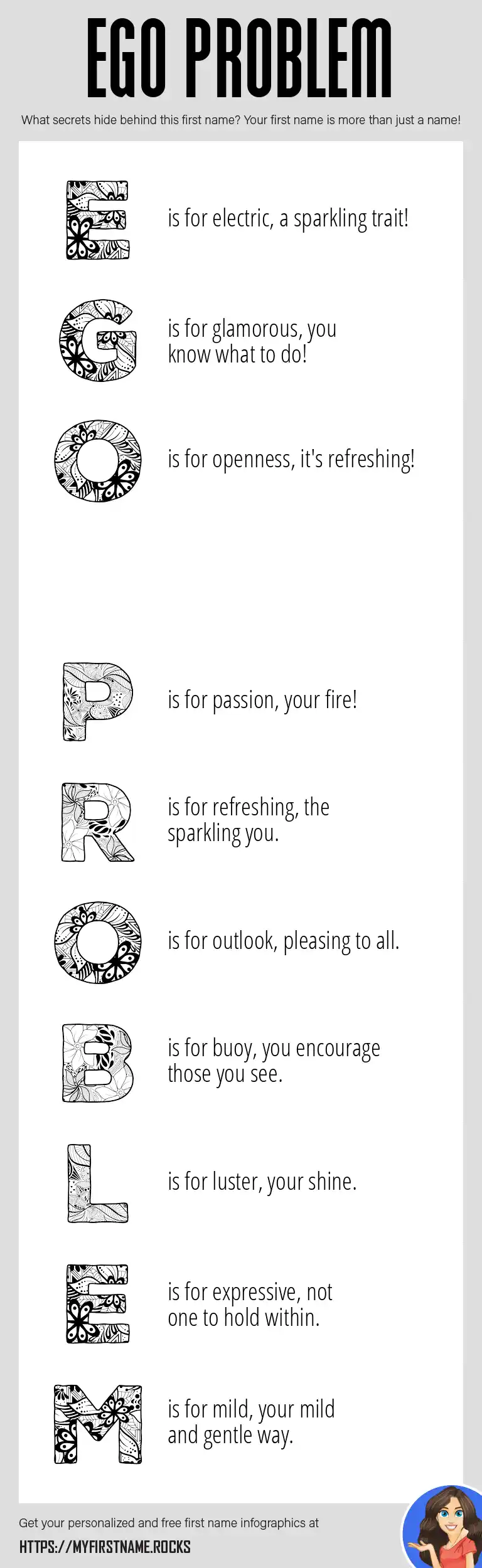 EGO PROBLEM

What secrets hide behind this first name? Your first name is more than just a name!

E is for electric, a sparkling trait!

G is for glamorous, you know what to do!

O is for openness, it's refreshing!

P is for passion, your fire!

R is for refreshing, the sparkling you.

O is for outlook, pleasing to all.

B is for buoy, you encourage those you see.

L is for luster, your shine.

E is for expressive, not one to hold within.

M is for mild, your mild and gentle way.

Get your personalized and free first name infographics at

HTTPS://MYFIRSTNAME.ROCKS