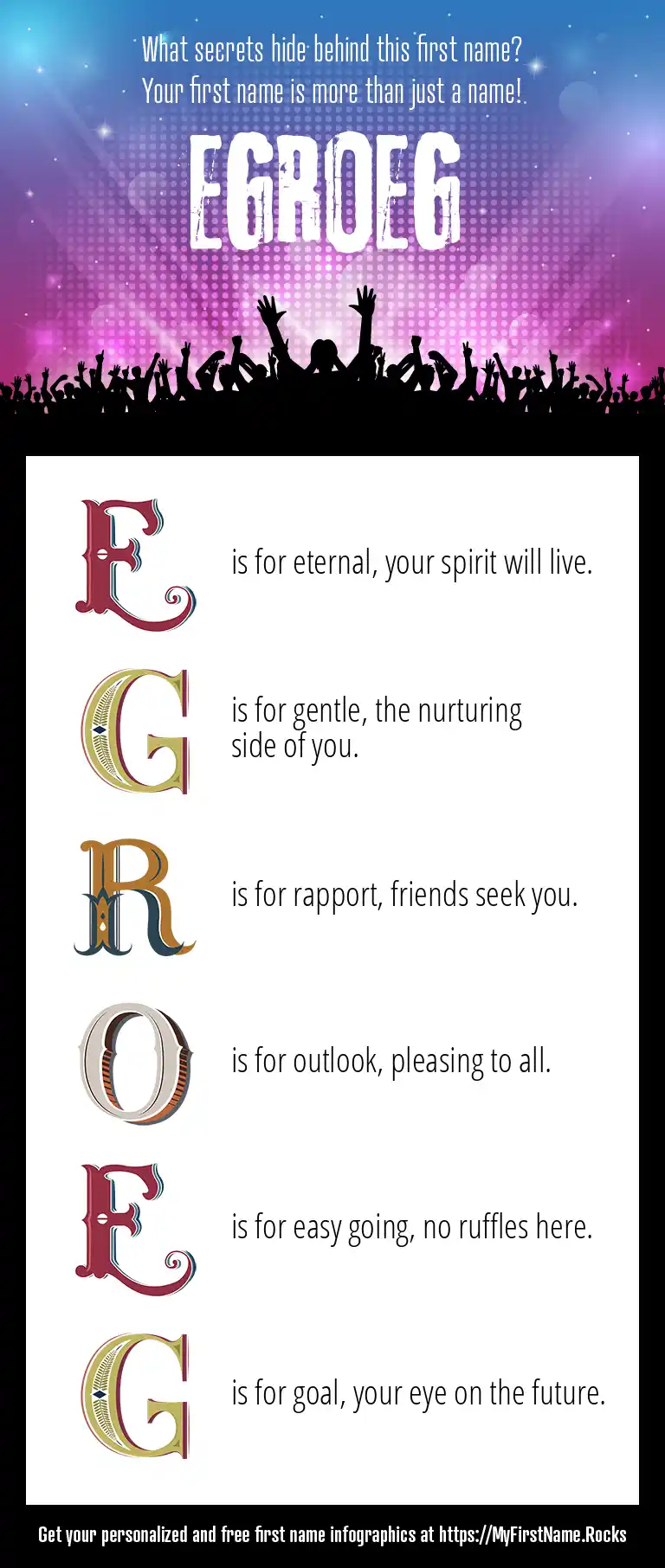 What secrets hide behind this first name?
Your first name is more than just a name!

EGROEG

E is for eternal, your spirit will live.

G is for gentle, the nurturing side of you.

R is for rapport, friends seek you.

O is for outlook, pleasing to all.

E is for easy going, no ruffles here.

G is for goal, your eye on the future.

Get your personalized and free first name infographics at https://MyFirstName.Rocks