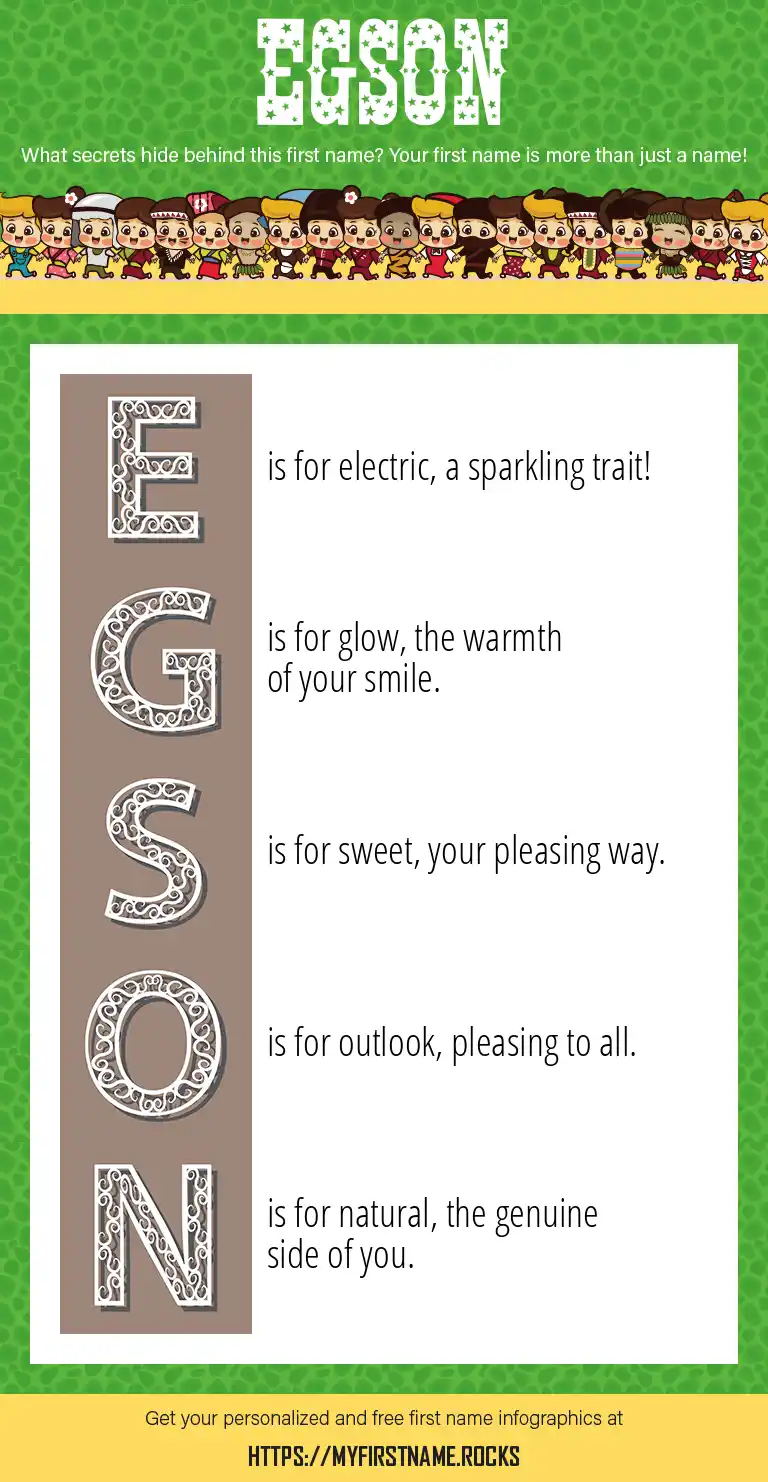 EGSON

What secrets hide behind this first name? Your first name is more than just a name!

E is for electric, a sparkling trait!

G is for glow, the warmth of your smile.

S is for sweet, your pleasing way.

O is for outlook, pleasing to all.

N is for natural, the genuine side of you.

Get your personalized and free first name infographics at

HTTPS://MYFIRSTNAME.ROCKS