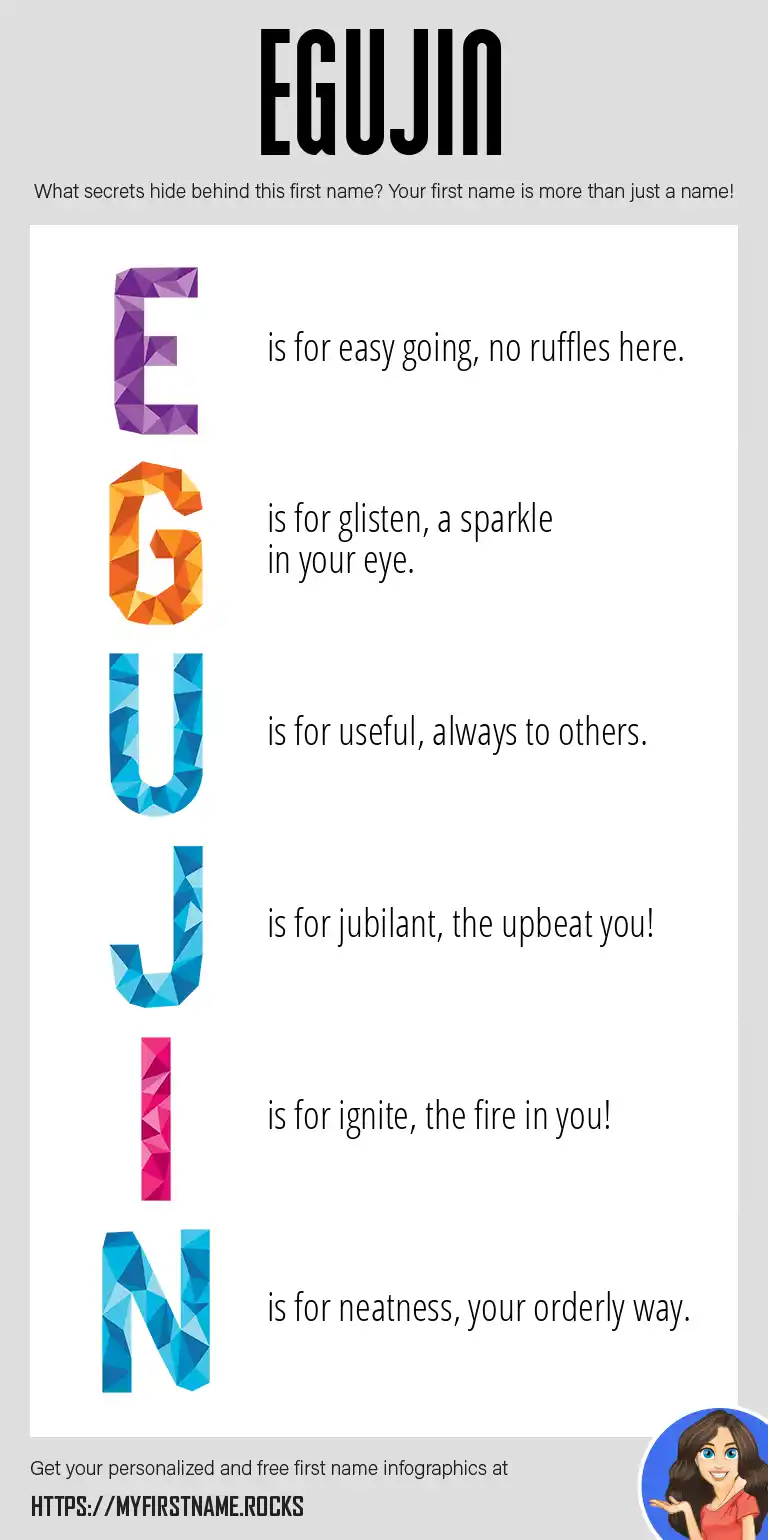 EGUJIN

What secrets hide behind this first name? Your first name is more than just a name!

E is for easy going, no ruffles here.

G is for glisten, a sparkle in your eye.

U is for useful, always to others.

J is for jubilant, the upbeat you!

I is for ignite, the fire in you!

N is for neatness, your orderly way.

Get your personalized and free first name infographics at

HTTPS://MYFIRSTNAME.ROCKS