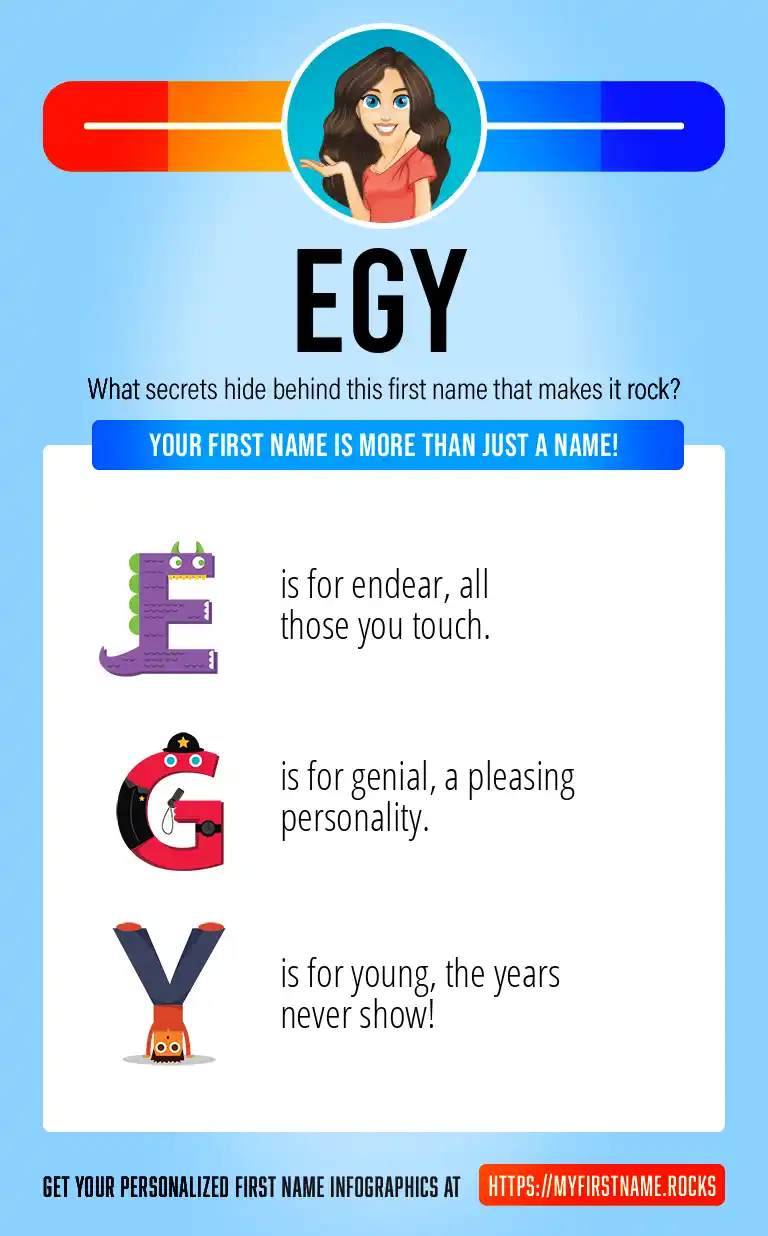 EGY

What secrets hide behind this first name that makes it rock?

YOUR FIRST NAME IS MORE THAN JUST A NAME!

E is for endear, all those you touch.

G is for genial, a pleasing personality.

Y is for young, the years never show!

GET YOUR PERSONALIZED FIRST NAME INFOGRAPHICS AT HTTPS://MYFIRSTNAME.ROCKS