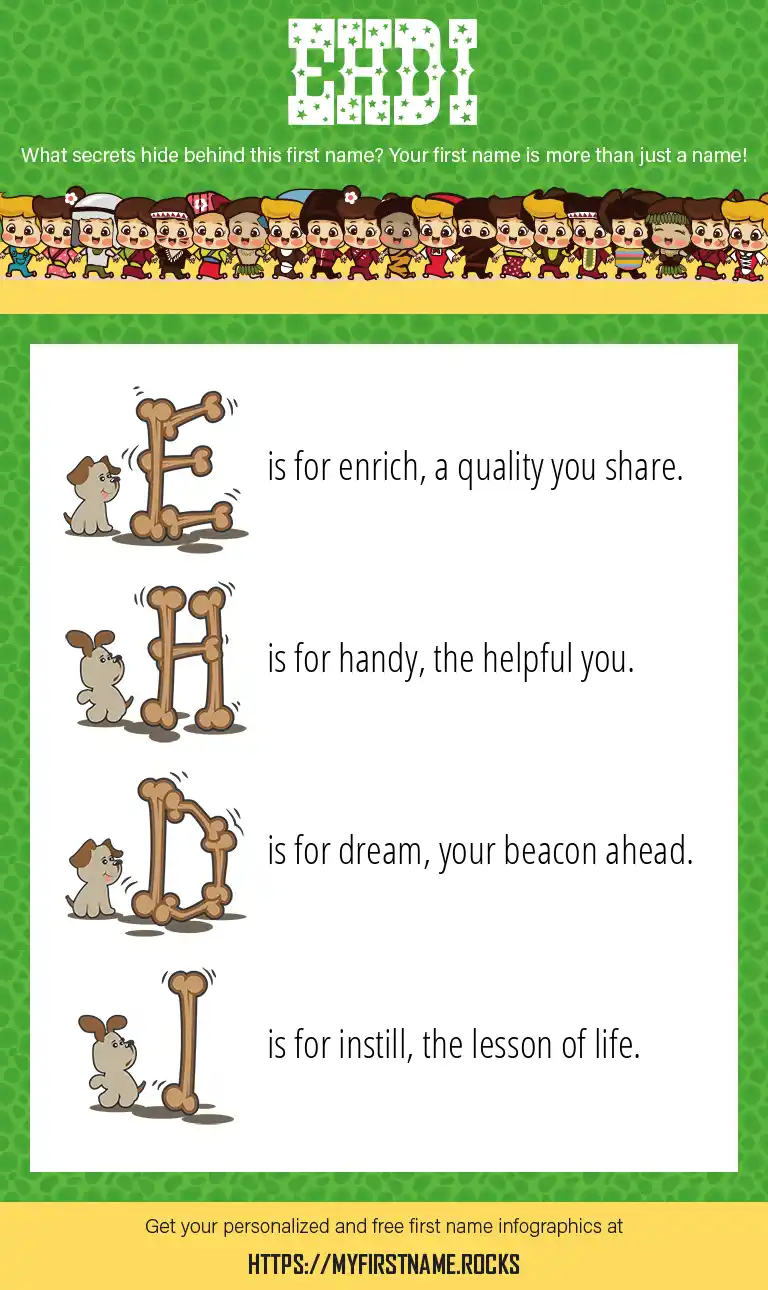 EHDI

What secrets hide behind this first name? Your first name is more than just a name!

E is for enrich, a quality you share.

H is for handy, the helpful you.

D is for dream, your beacon ahead.

I is for instill, the lesson of life.

Get your personalized and free first name infographics at

HTTPS://MYFIRSTNAME.ROCKS