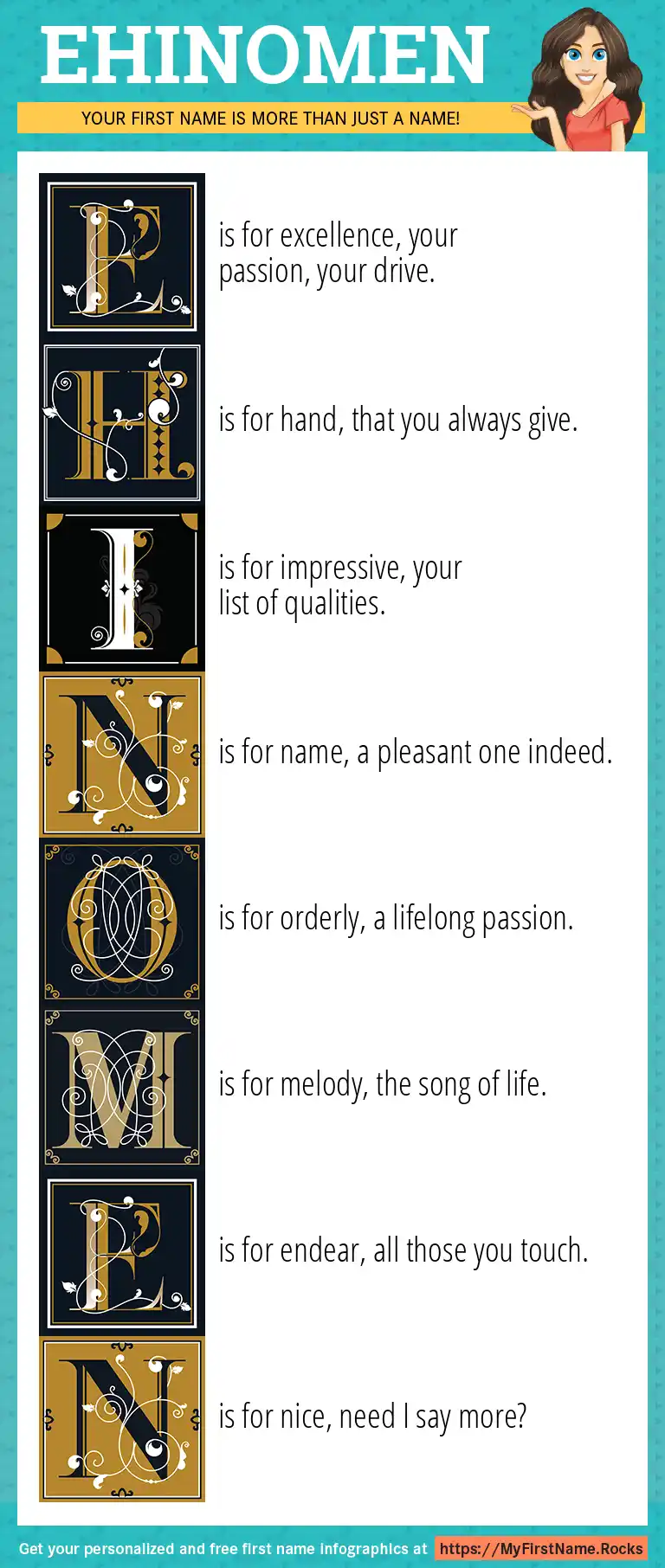 EHINOMEN

YOUR FIRST NAME IS MORE THAN JUST A NAME!

E is for excellence, your passion, your drive.

H is for hand, that you always give.

I is for impressive, your list of qualities.

N is for name, a pleasant one indeed.

O is for orderly, a lifelong passion.

M is for melody, the song of life.

E is for endear, all those you touch.

N is for nice, need I say more?

Get your personalized and free first name infographics at https://MyFirstName.Rocks