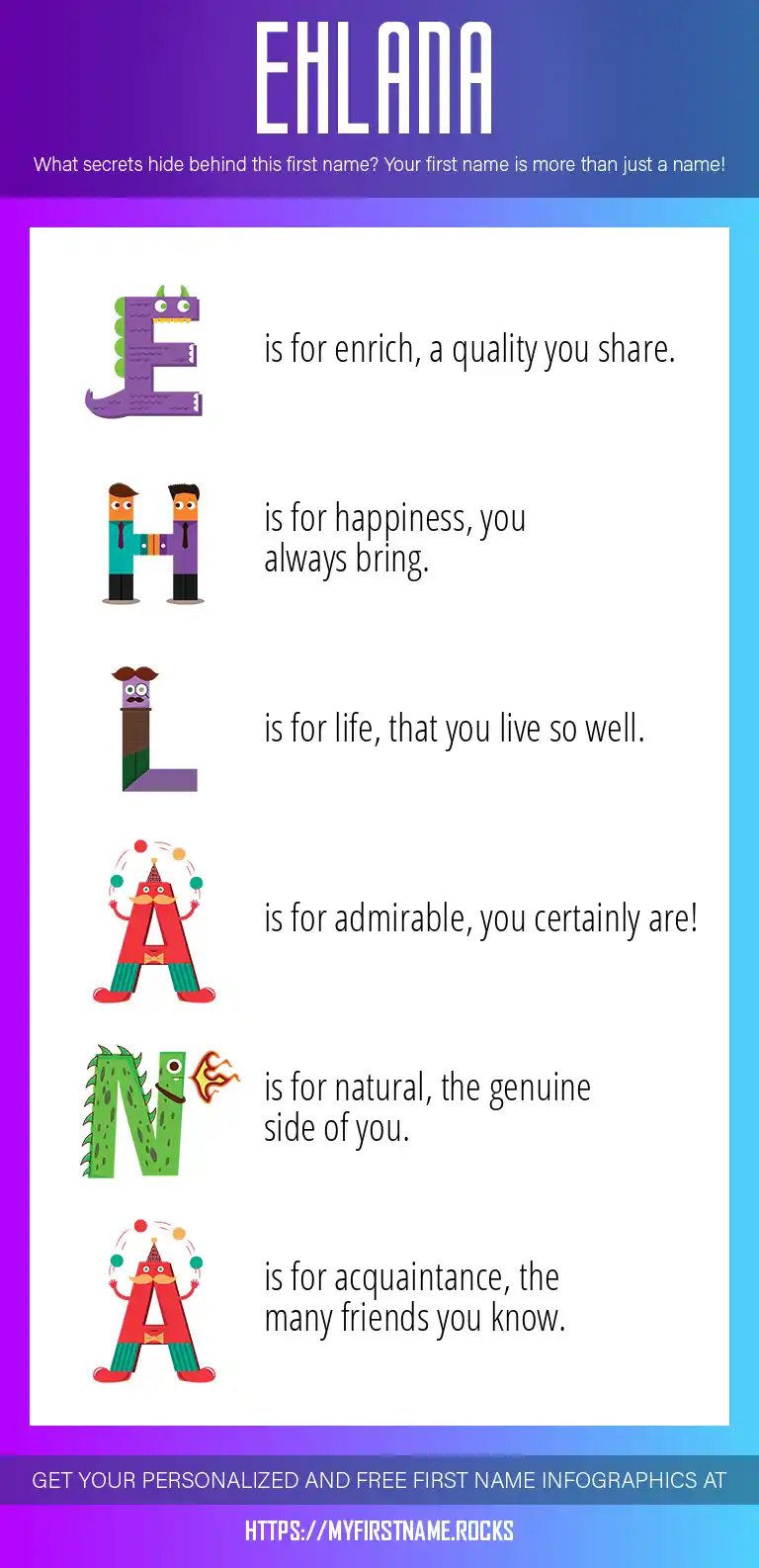 EHLANA

What secrets hide behind this first name? Your first name is more than just a name!

E is for enrich, a quality you share.

H is for happiness, you always bring.

L is for life, that you live so well.

A is for admirable, you certainly are!

N is for natural, the genuine side of you.

A is for acquaintance, the many friends you know.

GET YOUR PERSONALIZED AND FREE FIRST NAME INFOGRAPHICS AT

HTTPS://MYFIRSTNAME.ROCKS