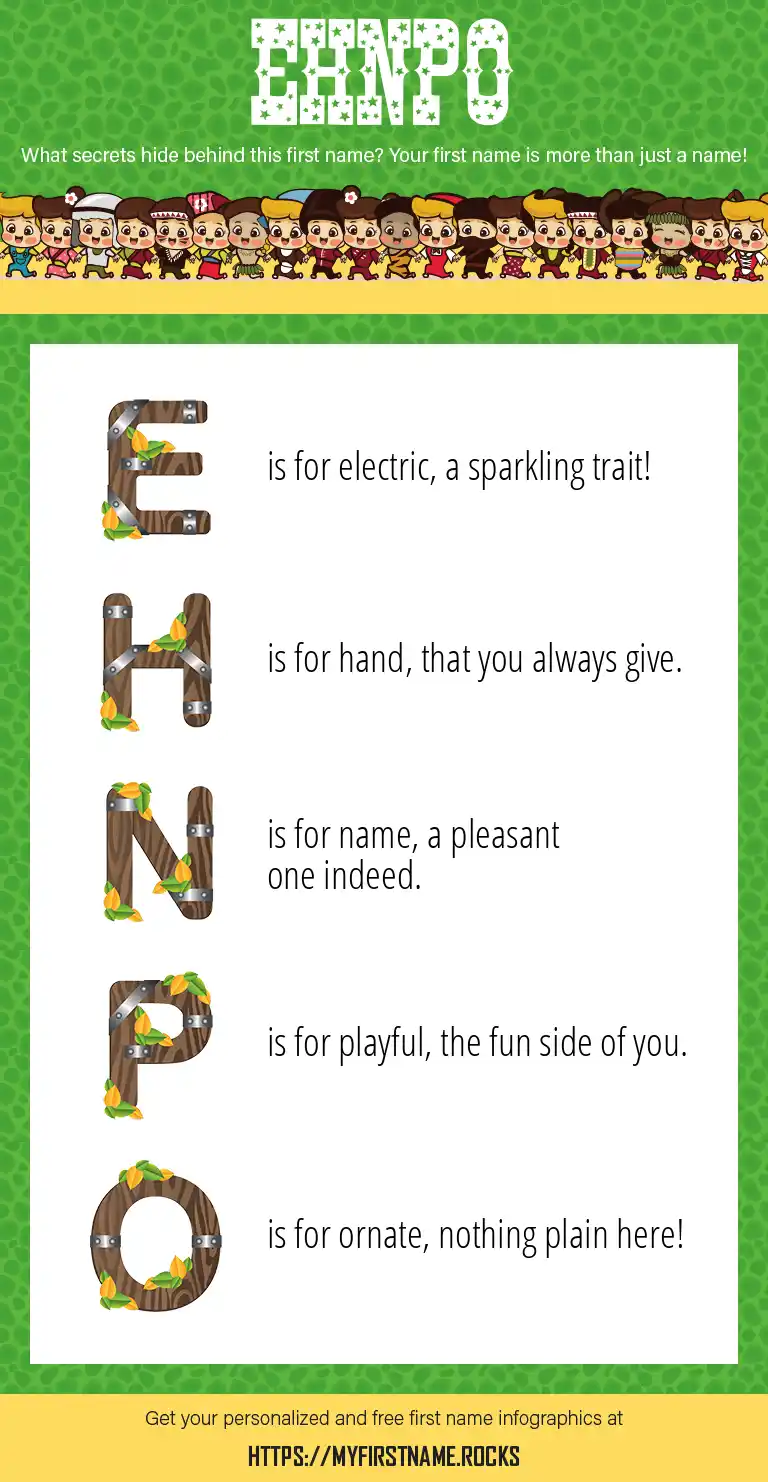 EHNPO

What secrets hide behind this first name? Your first name is more than just a name!

E is for electric, a sparkling trait!

H is for hand, that you always give.

N is for name, a pleasant one indeed.

P is for playful, the fun side of you.

O is for ornate, nothing plain here!

Get your personalized and free first name infographics at

HTTPS://MYFIRSTNAME.ROCKS