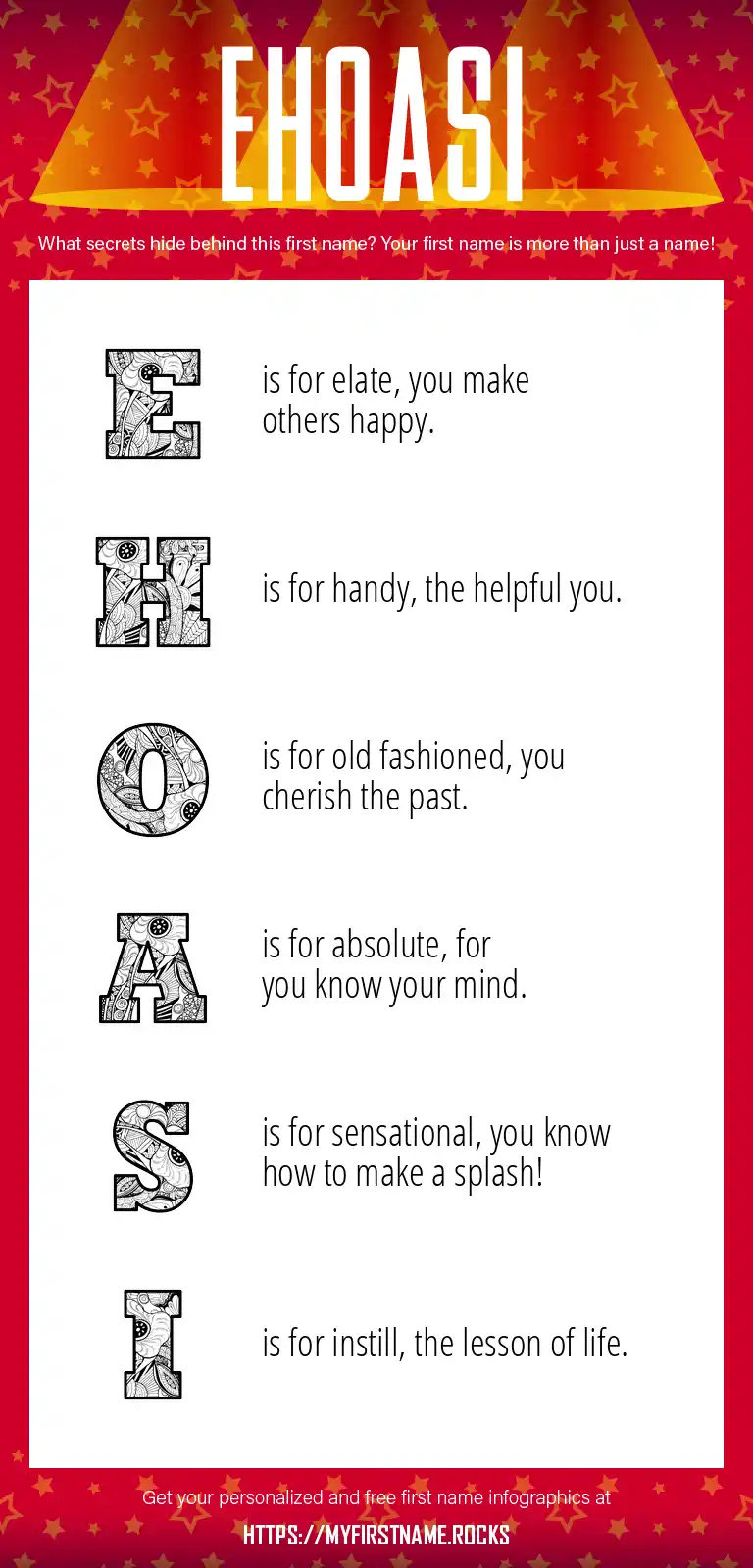 EHOASI

What secrets hide behind this first name? Your first name is more than just a name!

E is for elate, you make others happy.

H is for handy, the helpful you.

O is for old fashioned, you cherish the past.

A is for absolute, for you know your mind.

S is for sensational, you know how to make a splash!

I is for instill, the lesson of life.

Get your personalized and free first name infographics at

HTTPS://MYFIRSTNAME.ROCKS