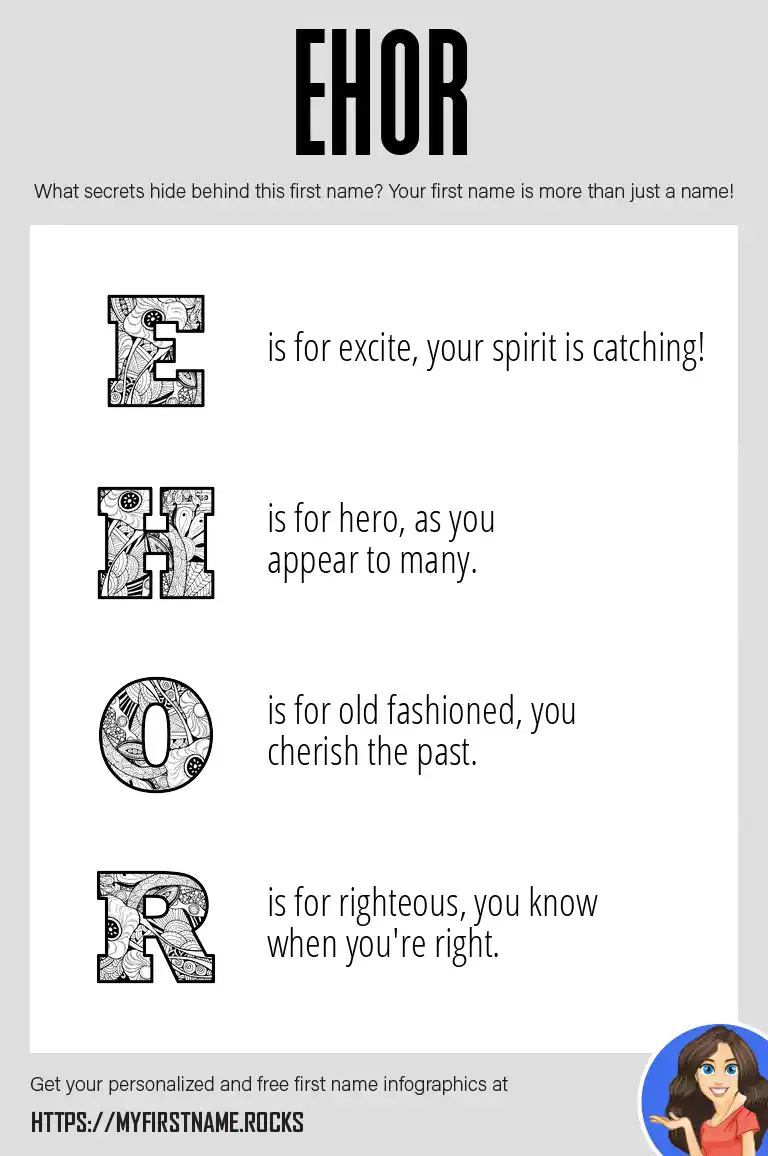 EHOR

What secrets hide behind this first name? Your first name is more than just a name!

E

is for excite, your spirit is catching!

H

is for hero, as you appear to many.

O

is for old fashioned, you cherish the past.

R

is for righteous, you know when you're right.

Get your personalized and free first name infographics at

HTTPS://MYFIRSTNAME.ROCKS