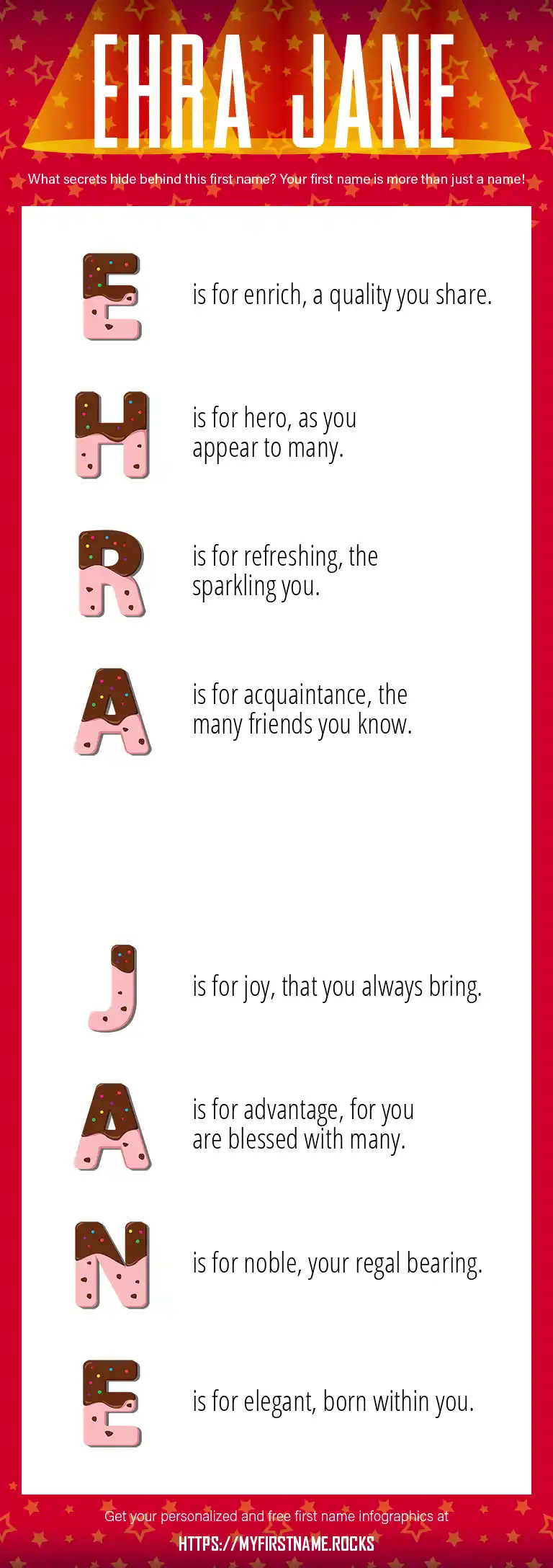 EHRA JANE

What secrets hide behind this first name? Your first name is more than just a name!

E is for enrich, a quality you share.

H is for hero, as you appear to many.

R is for refreshing, the sparkling you.

A is for acquaintance, the many friends you know.

J is for joy, that you always bring.

A is for advantage, for you are blessed with many.

N is for noble, your regal bearing.

E is for elegant, born within you.

Get your personalized and free first name infographics at

HTTPS://MYFIRSTNAME.ROCKS