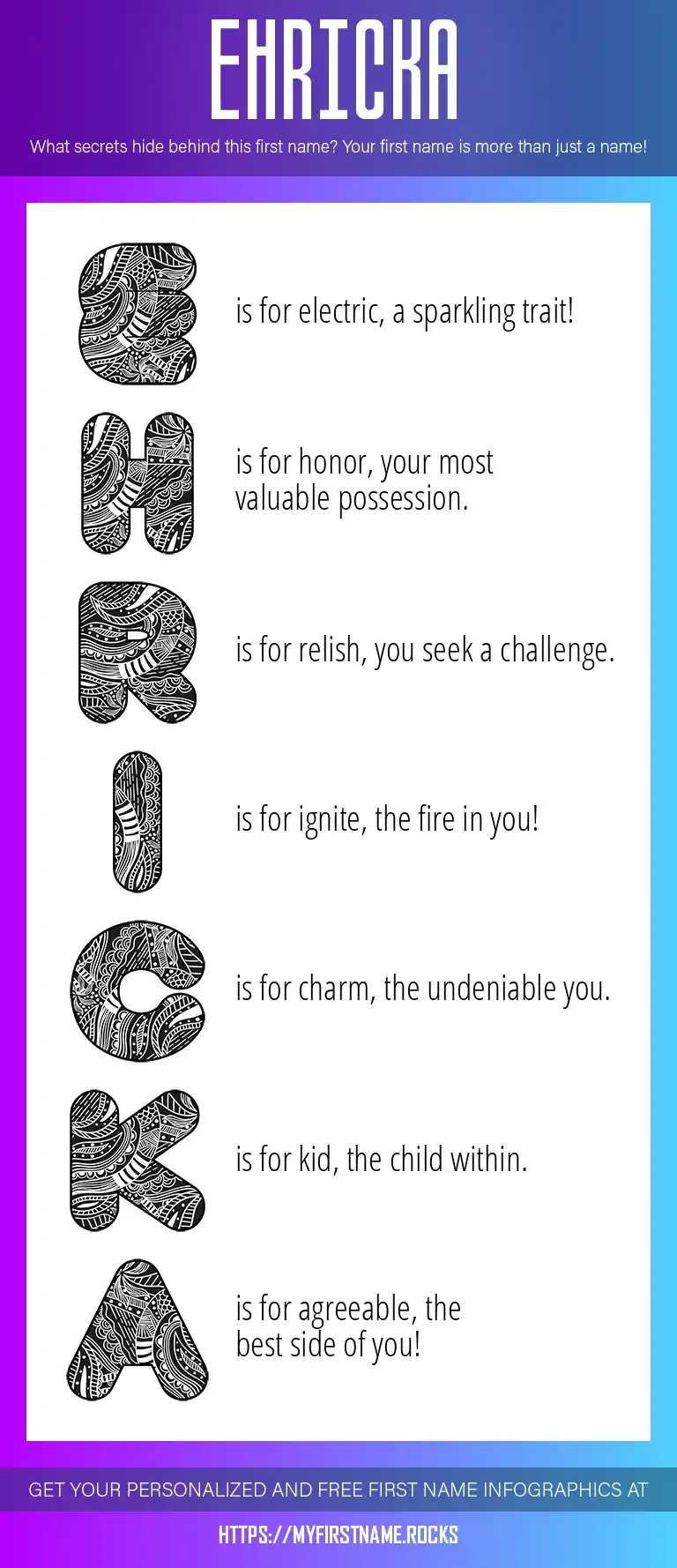 EHRICKA

What secrets hide behind this first name? Your first name is more than just a name!

E is for electric, a sparkling trait!

H is for honor, your most valuable possession.

R is for relish, you seek a challenge.

I is for ignite, the fire in you!

C is for charm, the undeniable you.

K is for kid, the child within.

A is for agreeable, the best side of you!

GET YOUR PERSONALIZED AND FREE FIRST NAME INFOGRAPHICS AT

HTTPS://MYFIRSTNAME.ROCKS