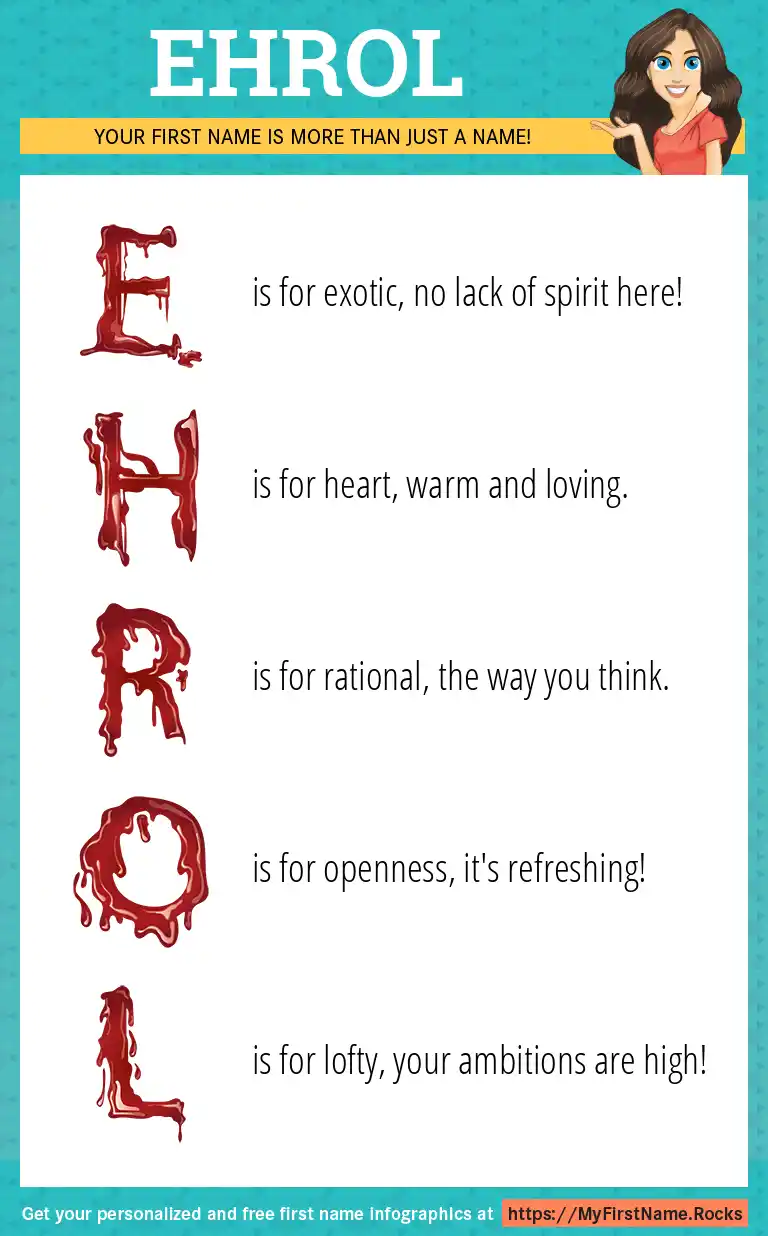 EHROL

YOUR FIRST NAME IS MORE THAN JUST A NAME!

E is for exotic, no lack of spirit here!

H is for heart, warm and loving.

R is for rational, the way you think.

O is for openness, it's refreshing!

L is for lofty, your ambitions are high!

Get your personalized and free first name infographics at https://MyFirstName.Rocks