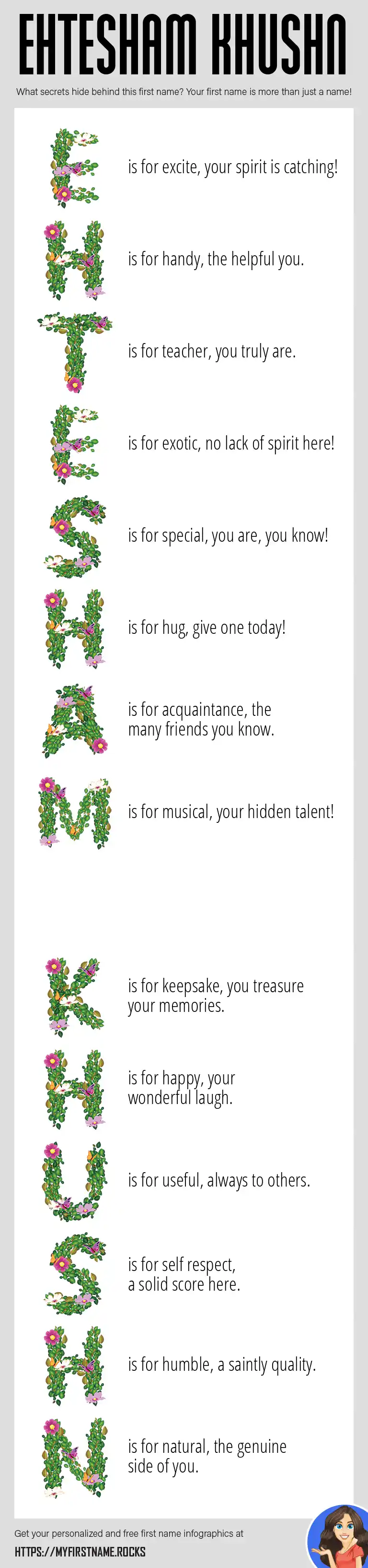 EHTESHAM KHUSHN

What secrets hide behind this first name? Your first name is more than just a name!

E is for excite, your spirit is catching!

H is for handy, the helpful you.

T is for teacher, you truly are.

E is for exotic, no lack of spirit here!

S is for special, you are, you know!

H is for hug, give one today!

A is for acquaintance, the many friends you know.

M is for musical, your hidden talent!

K is for keepsake, you treasure your memories.

H is for happy, your wonderful laugh.

U is for useful, always to others.

S is for self respect, a solid score here.

H is for humble, a saintly quality.

N is for natural, the genuine side of you.

Get your personalized and free first name infographics at

HTTPS://MYFIRSTNAME.ROCKS