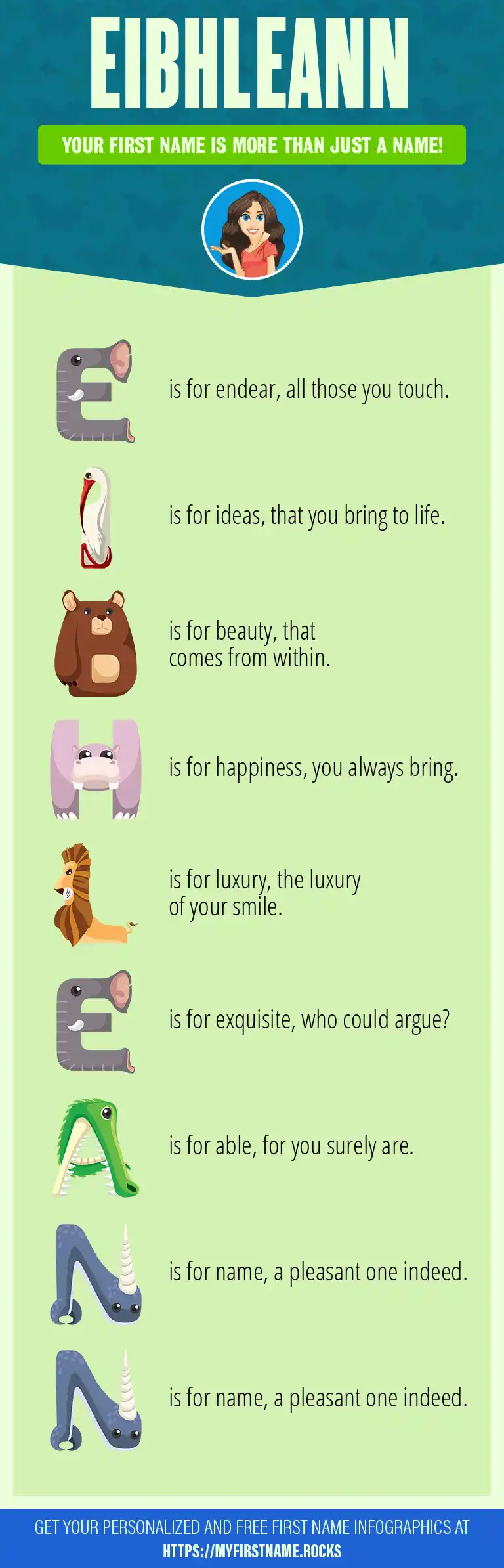 EIBHLEANN

YOUR FIRST NAME IS MORE THAN JUST A NAME!

E is for endear, all those you touch.

I is for ideas, that you bring to life.

B is for beauty, that comes from within.

H is for happiness, you always bring.

L is for luxury, the luxury of your smile.

E is for exquisite, who could argue?

A is for able, for you surely are.

N is for name, a pleasant one indeed.

N is for name, a pleasant one indeed.

GET YOUR PERSONALIZED AND FREE FIRST NAME INFOGRAPHICS AT HTTPS://MYFIRSTNAME.ROCKS