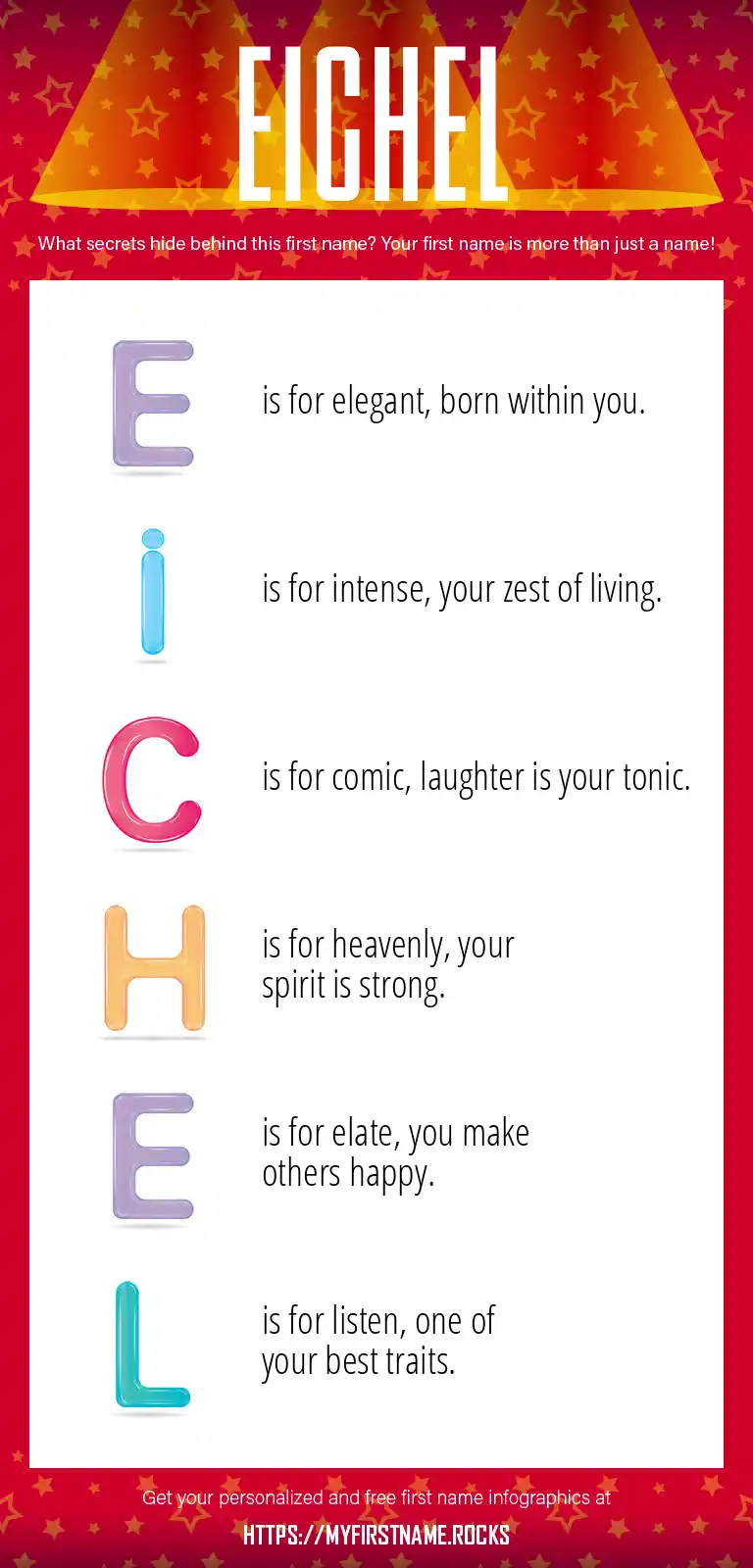 EICHEL

What secrets hide behind this first name? Your first name is more than just a name!

E is for elegant, born within you.

i is for intense, your zest of living.

C is for comic, laughter is your tonic.

H is for heavenly, your spirit is strong.

E is for elate, you make others happy.

L is for listen, one of your best traits.

Get your personalized and free first name infographics at

HTTPS://MYFIRSTNAME.ROCKS