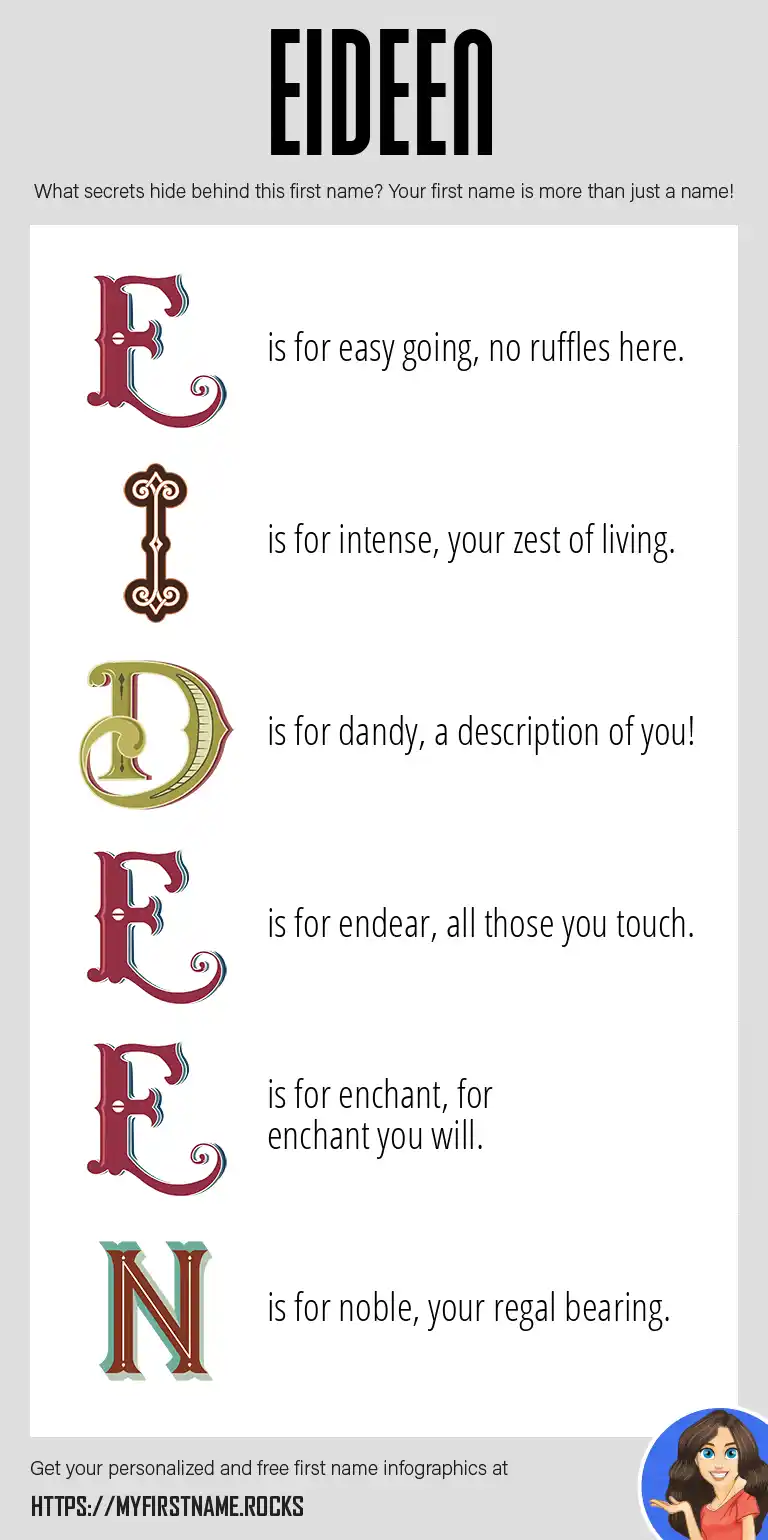 EIDEEN

What secrets hide behind this first name? Your first name is more than just a name!

E is for easy going, no ruffles here.

I is for intense, your zest of living.

D is for dandy, a description of you!

E is for endear, all those you touch.

E is for enchant, for enchant you will.

N is for noble, your regal bearing.

Get your personalized and free first name infographics at

HTTPS://MYFIRSTNAME.ROCKS