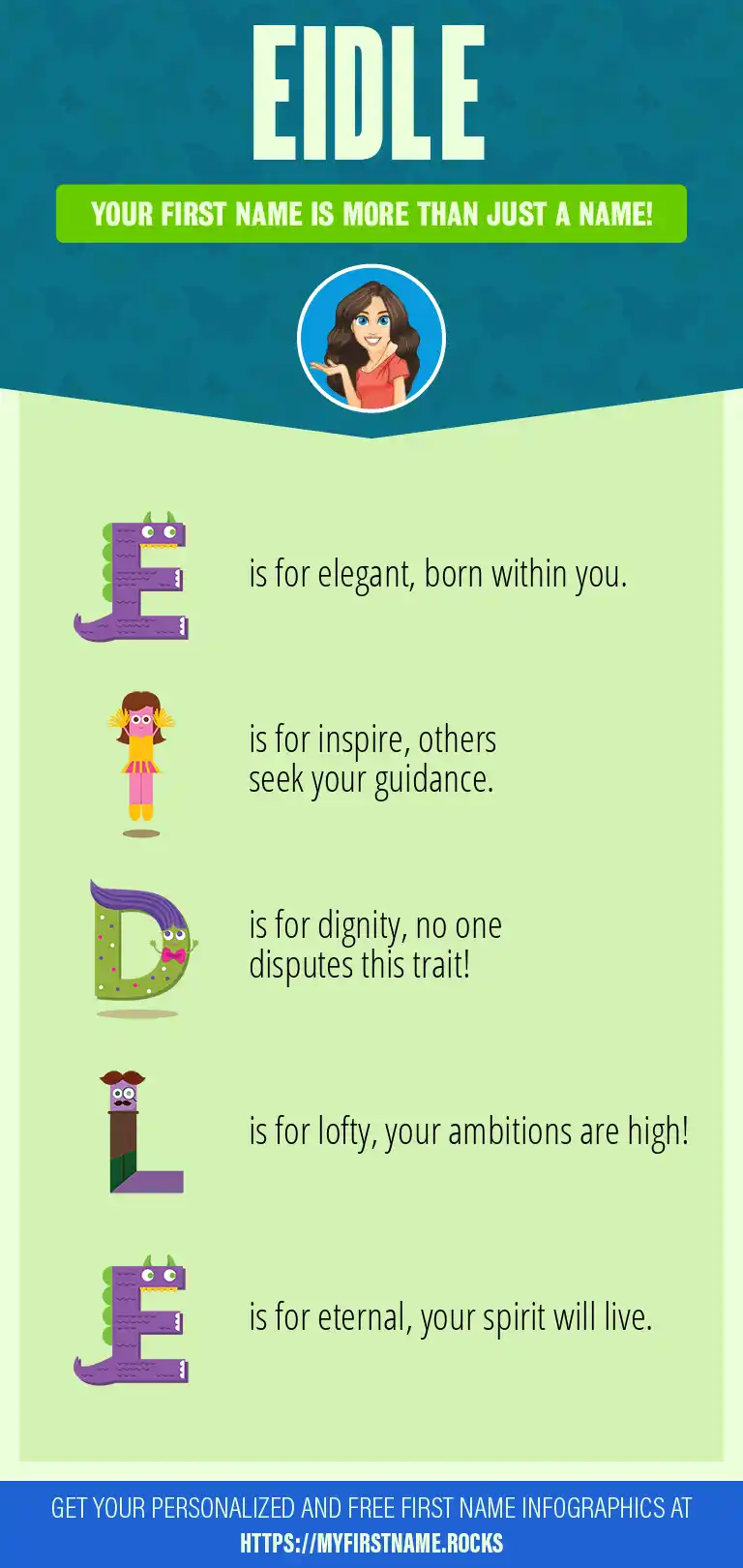 EIDLE

YOUR FIRST NAME IS MORE THAN JUST A NAME!

E is for elegant, born within you.

I is for inspire, others seek your guidance.

D is for dignity, no one disputes this trait!

L is for lofty, your ambitions are high!

E is for eternal, your spirit will live.

GET YOUR PERSONALIZED AND FREE FIRST NAME INFOGRAPHICS AT HTTPS://MYFIRSTNAME.ROCKS