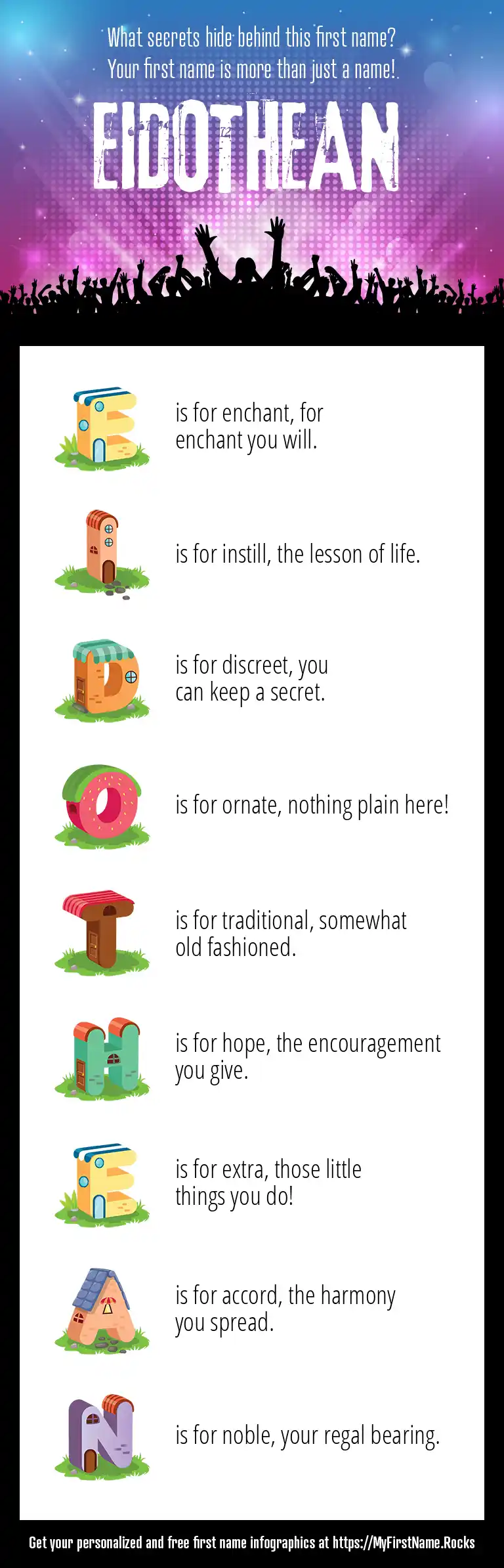 What secrets hide behind this first name?
Your first name is more than just a name!

EIDOTHEAN

E is for enchant, for enchant you will.

I is for instill, the lesson of life.

D is for discreet, you can keep a secret.

O is for ornate, nothing plain here!

T is for traditional, somewhat old fashioned.

H is for hope, the encouragement you give.

E is for extra, those little things you do!

A is for accord, the harmony you spread.

N is for noble, your regal bearing.

Get your personalized and free first name infographics at https://MyFirstName.Rocks